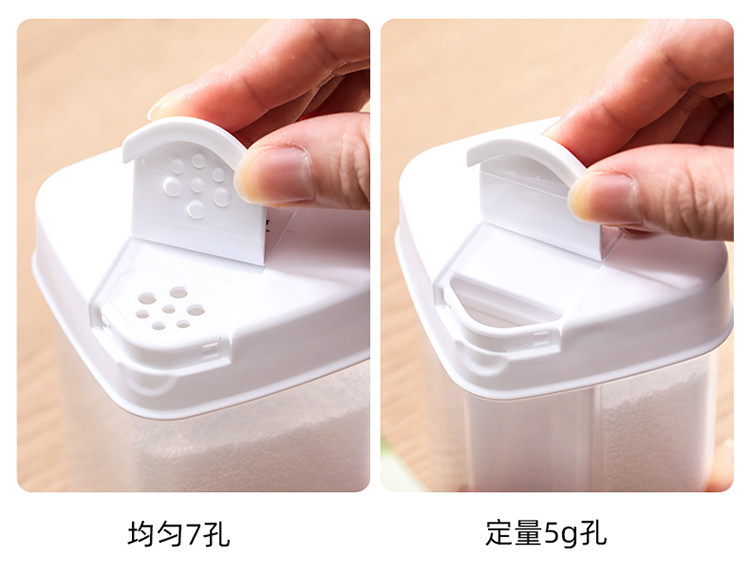 均匀7孔

定量5g孔