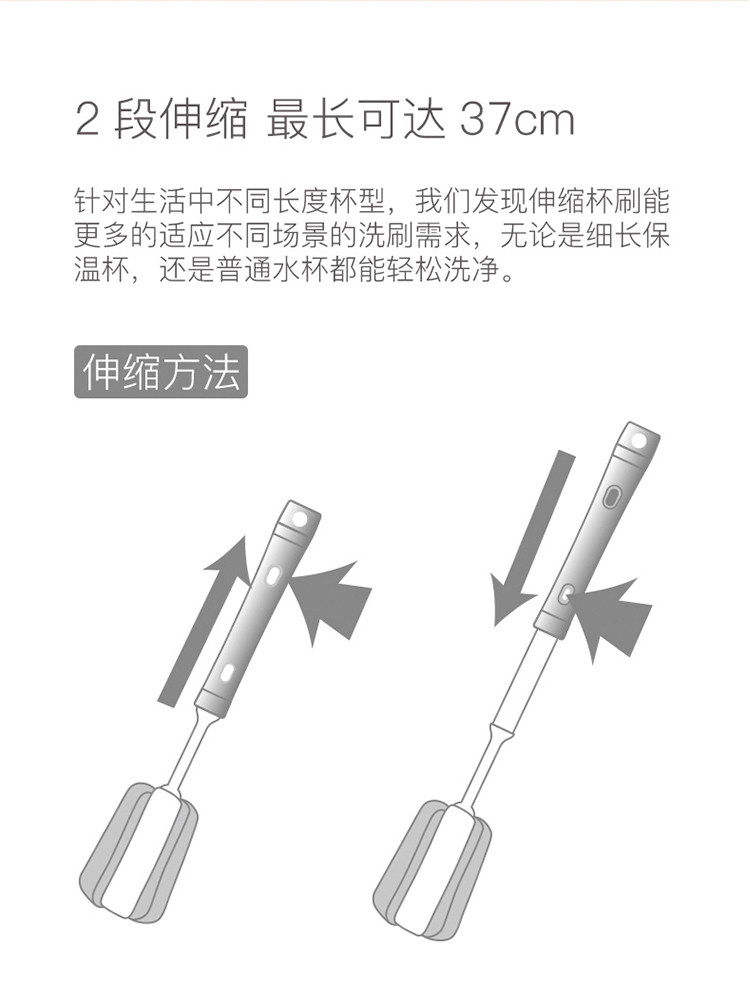 2 段伸缩 最长可达 37cm

针对生活中不同长度杯型，我们发现伸缩杯刷能更多的适应不同场景的洗刷需求，无论是细长保温杯，还是普通水杯都能轻松洗净。

伸缩方法