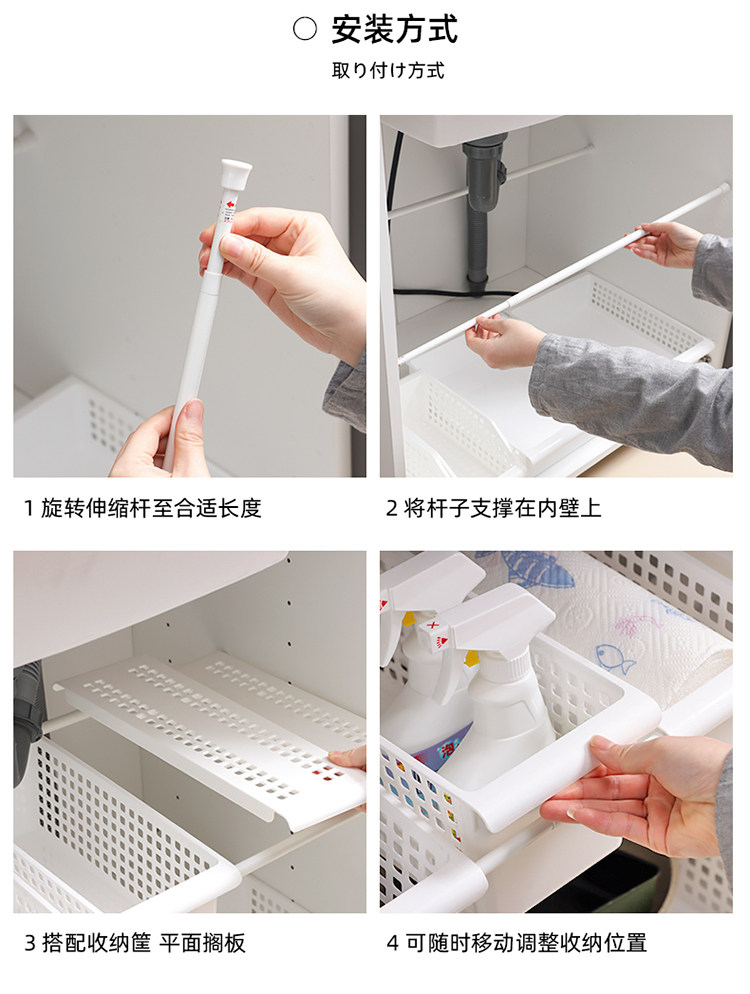 ○ 安装方式

取り付け方式

1 旋转伸缩杆至合适长度

2 将杆子支撑在内壁上

3 搭配收纳筐 平面搁板

4 可随时移动调整收纳位置