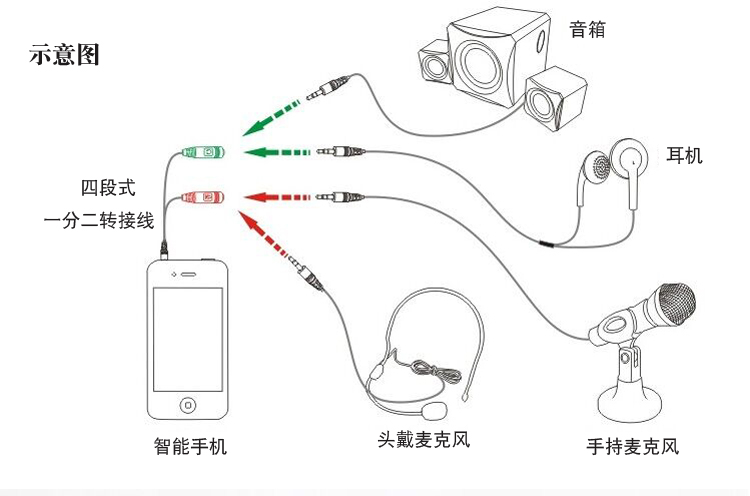 示意图

音箱

耳机

四段式
一分二转接线

智能手机

头戴麦克风

手持麦克风