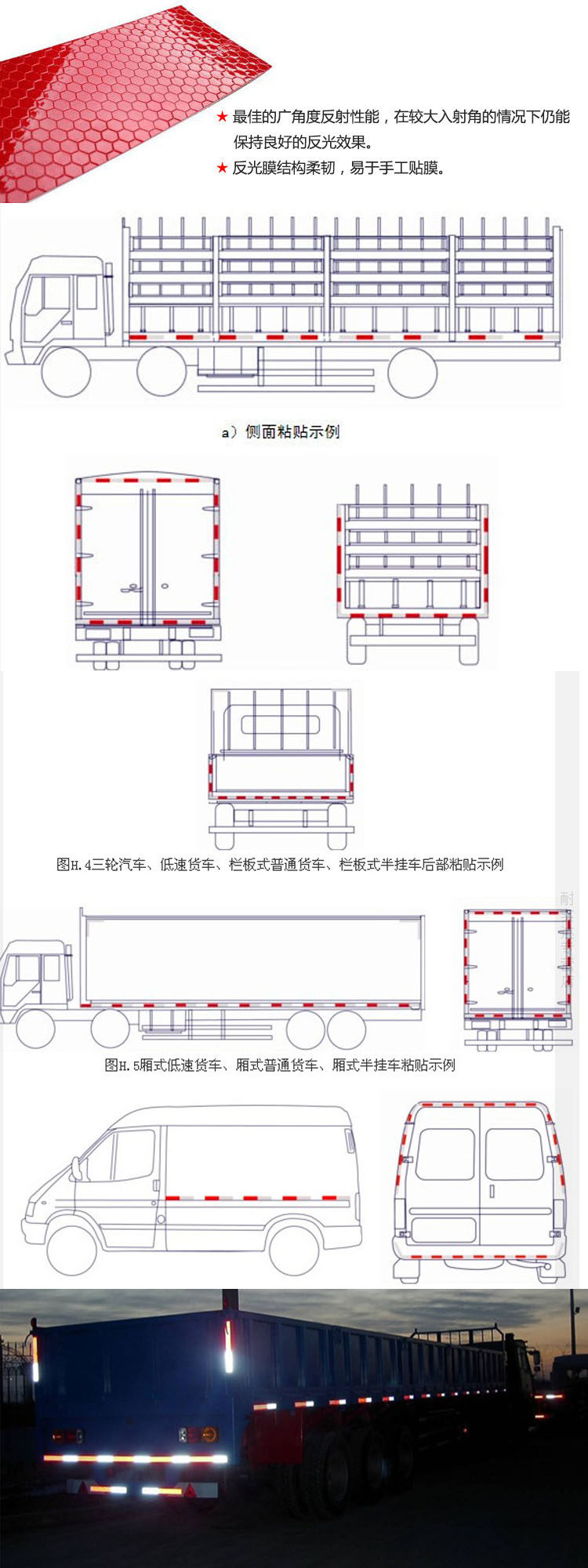 ★ 最佳的广角度反射性能，在较大入射角的情况下仍能保持良好的反光效果。

★ 反光膜结构柔韧，易于手工贴膜。

a）侧面粘贴示例

图H.4三轮汽车、低速货车、栏板式普通货车、栏板式半挂车后部粘贴示例

耐

图H.5厢式低速货车、厢式普通货车、厢式半挂车粘贴示例