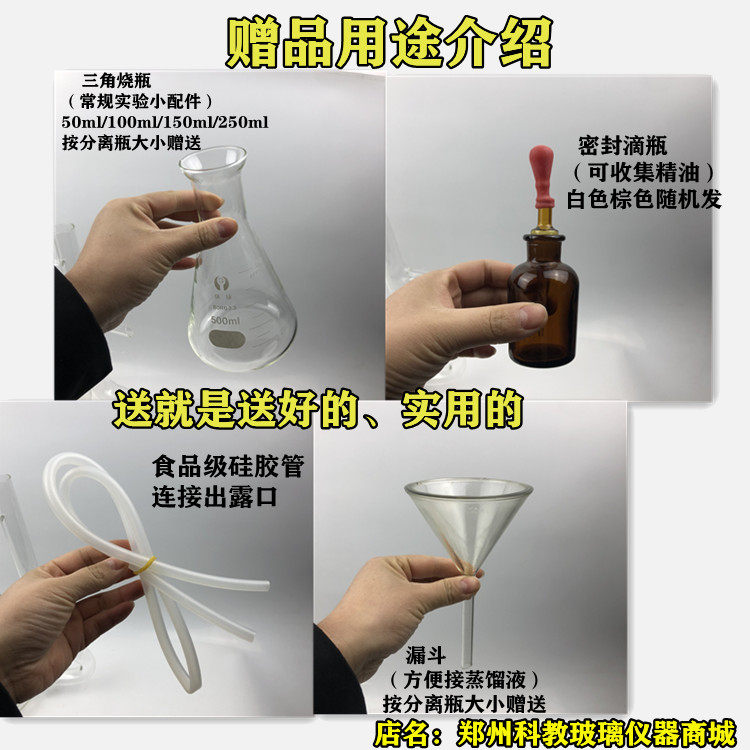 赠品用途介绍

三角烧瓶
（常规实验小配件）
50ml/100ml/150ml/250ml
按分离瓶大小赠送

BORO3.3
500ml

密封滴瓶
（可收集精油）
白色棕色随机发

送就是送好的、实用的

食品级硅胶管
连接出露口

漏斗
（方便接蒸馏液）
按分离瓶大小赠送

店名：郑州科教玻璃仪器商城