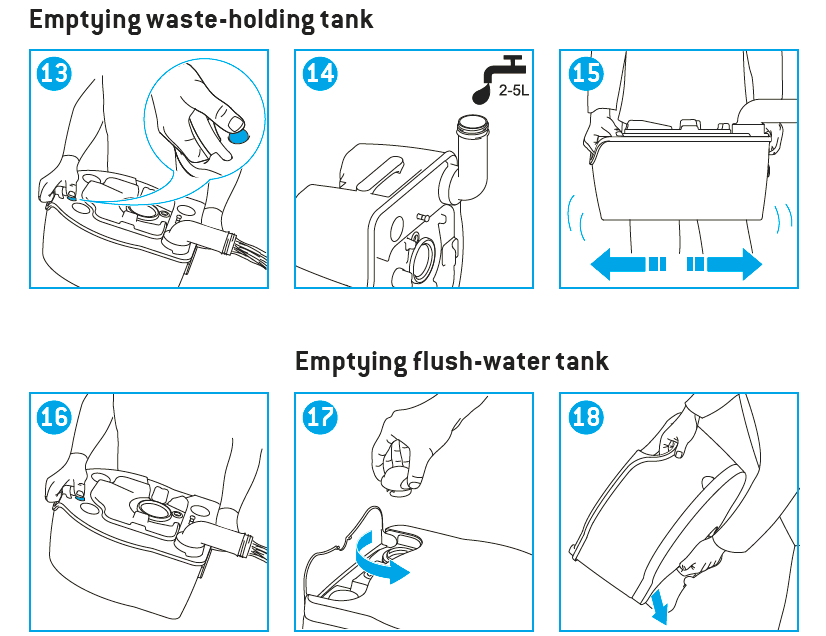 Emptying waste-holding tank

13

14

2-5L

15

Emptying flush-water tank

16

17

18