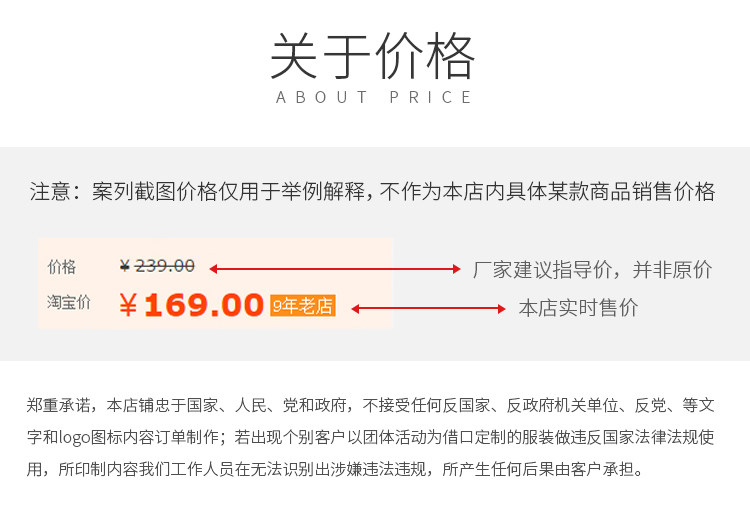 关于价格
ABOUT PRICE

注意：案列截图价格仅用于举例解释，不作为本店内具体某款商品销售价格

价格 ¥239.00
厂家建议指导价，并非原价

淘宝价 ¥169.00 9年老店
本店实时售价

郑重承诺，本店铺忠于国家、人民、党和政府，不接受任何反国家、反政府机关单位、反党、等文字和logo图标内容订单制作；若出现个别客户以团体活动为借口定制的服装做违反国家法律法规使用，所印制内容我们工作人员在无法识别出涉嫌违法违规，所产生任何后果由客户承担。