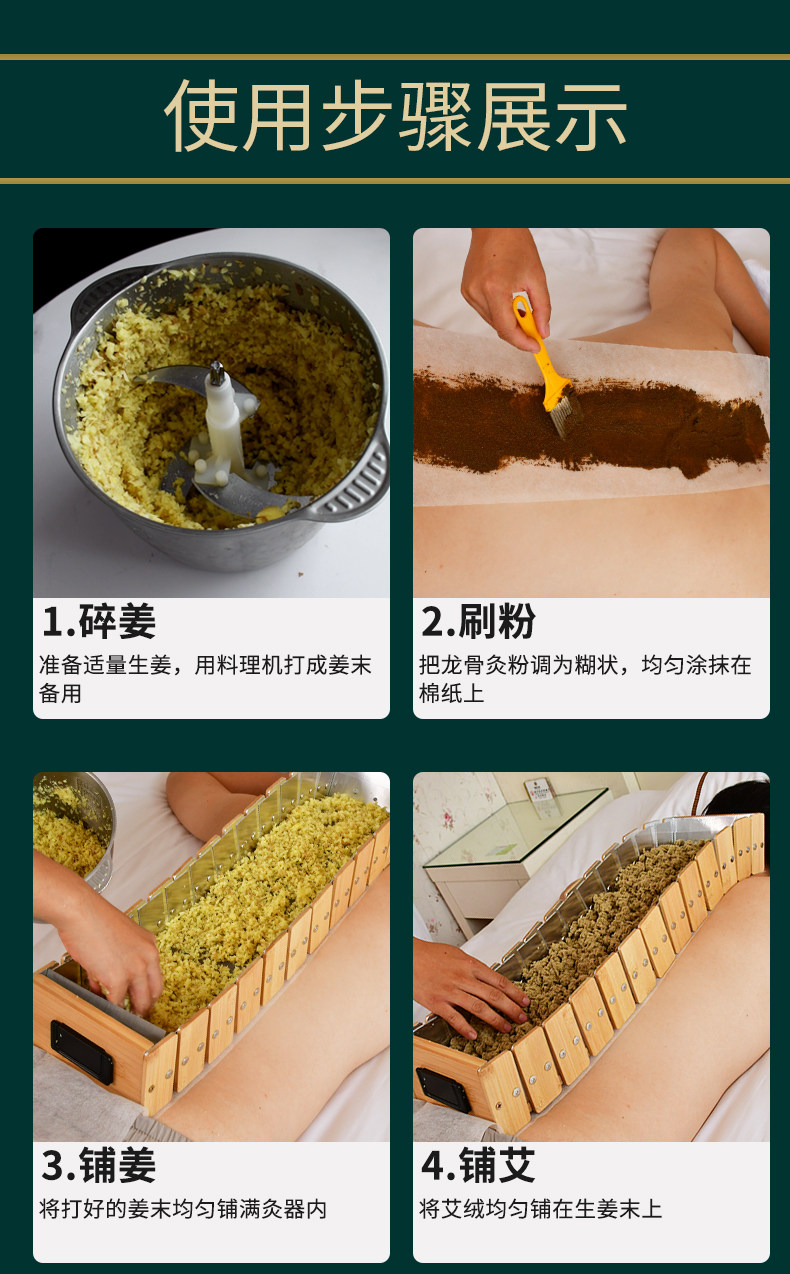 使用步骤展示

1.碎姜
准备适量生姜，用料理机打成姜末备用

2.刷粉
把龙骨灸粉调为糊状，均匀涂抹在棉纸上

3.铺姜
将打好的姜末均匀铺满灸器内

4.铺艾
将艾绒均匀铺在生姜末上