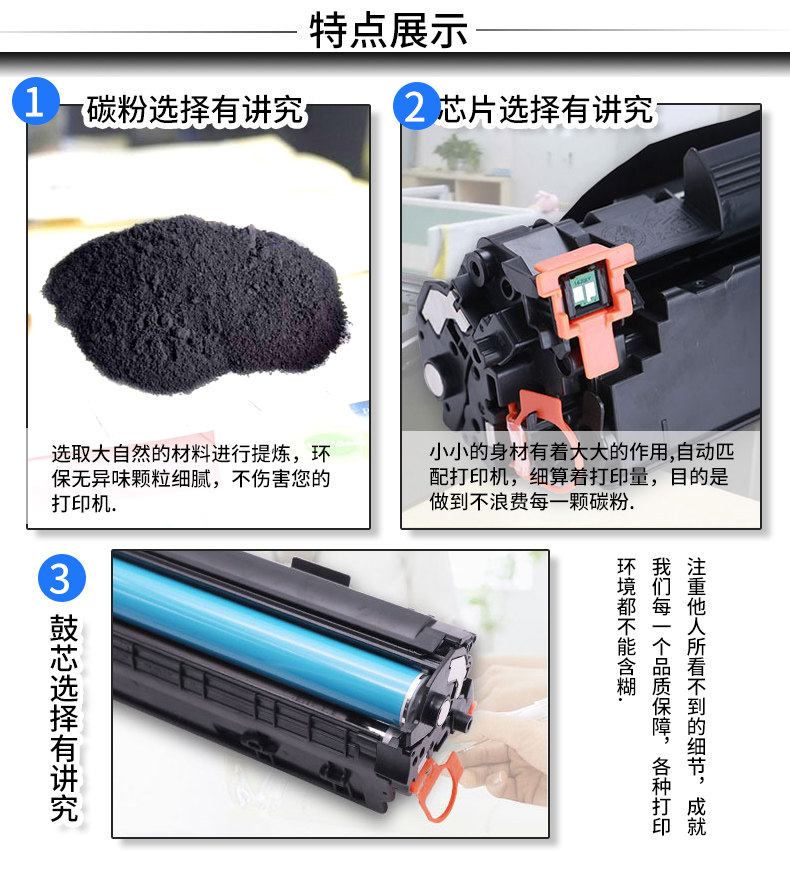 特点展示

1 碳粉选择有讲究

选取大自然的材料进行提炼，环保无异味颗粒细腻，不伤害您的打印机.

2 芯片选择有讲究

小小的身材有着大大的作用,自动匹配打印机，细算着打印量，目的是做到不浪费每一颗碳粉.

3 鼓芯选择有讲究

注重他人所看不到的细节，成就我们每一个品质保障，各种打印环境都不能含糊.