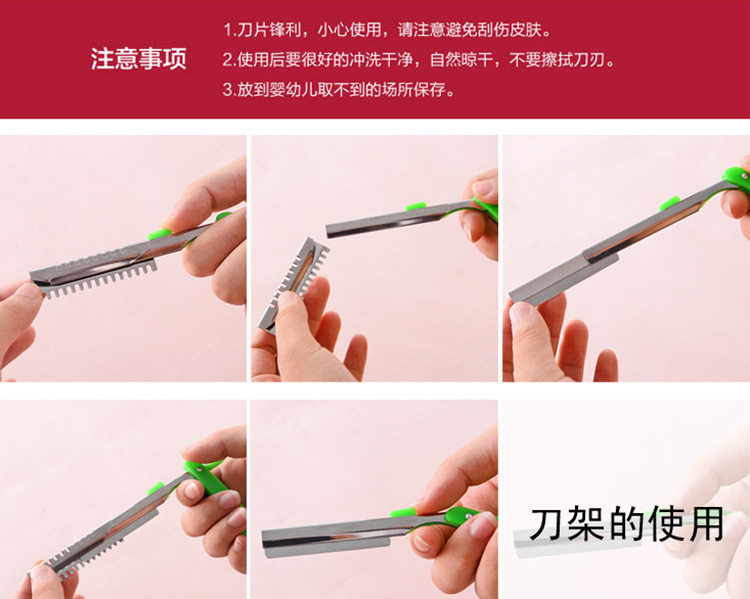 注意事项

1.刀片锋利，小心使用，请注意避免刮伤皮肤。
2.使用后要很好的冲洗干净，自然晾干，不要擦拭刀刃。
3.放到婴幼儿取不到的场所保存。

刀架的使用