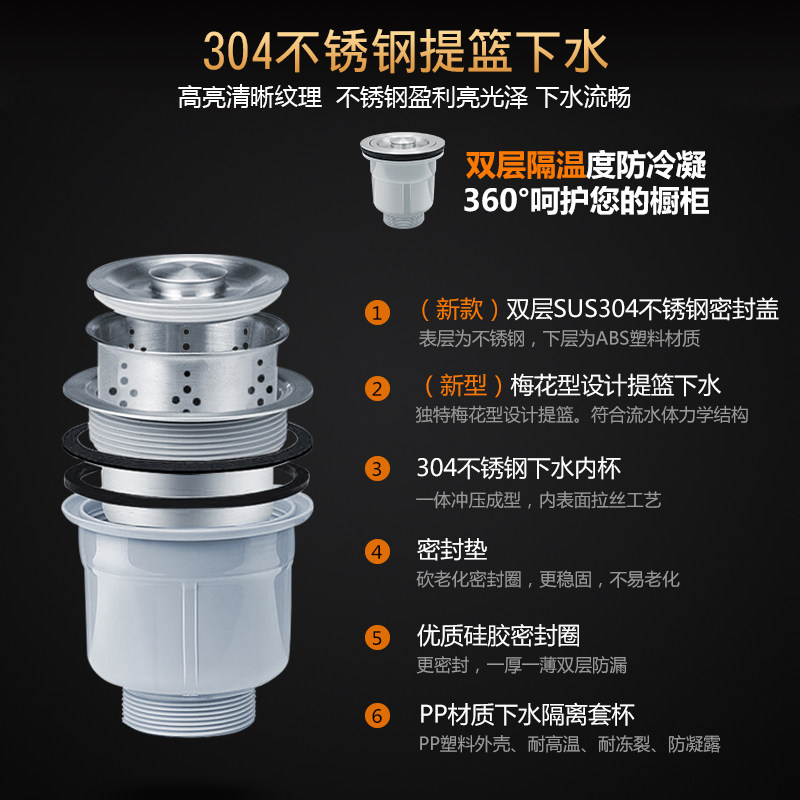 304不锈钢提篮下水
高亮清晰纹理 不锈钢盈利亮光泽 下水流畅

双层隔温度防冷凝
360°呵护您的橱柜

1 （新款）双层SUS304不锈钢密封盖
表层为不锈钢，下层为ABS塑料材质

2 （新型）梅花型设计提篮下水
独特梅花型设计提篮。符合流水体力学结构

3 304不锈钢下水内杯
一体冲压成型，内表面拉丝工艺

4 密封垫
砍老化密封圈，更稳固，不易老化

5 优质硅胶密封圈
更密封，一厚一薄双层防漏

6 PP材质下水隔离套杯
PP塑料外壳、耐高温、耐冻裂、防凝露