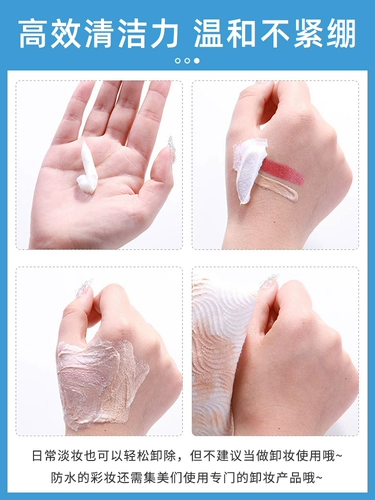 高效清洁力 温和不紧绷

日常淡妆也可以轻松卸除，但不建议当做卸妆使用哦~
防水的彩妆还需集美们使用专门的卸妆产品哦~