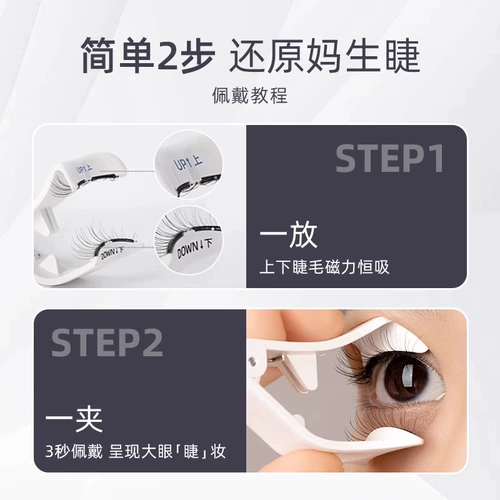 简单2步 还原妈生睫

佩戴教程

UP↑上

UP↑上

DOWN↓下

DOWN↓下

STEP1

一放

上下睫毛磁力恒吸

STEP2

一夹

3秒佩戴 呈现大眼「睫」妆