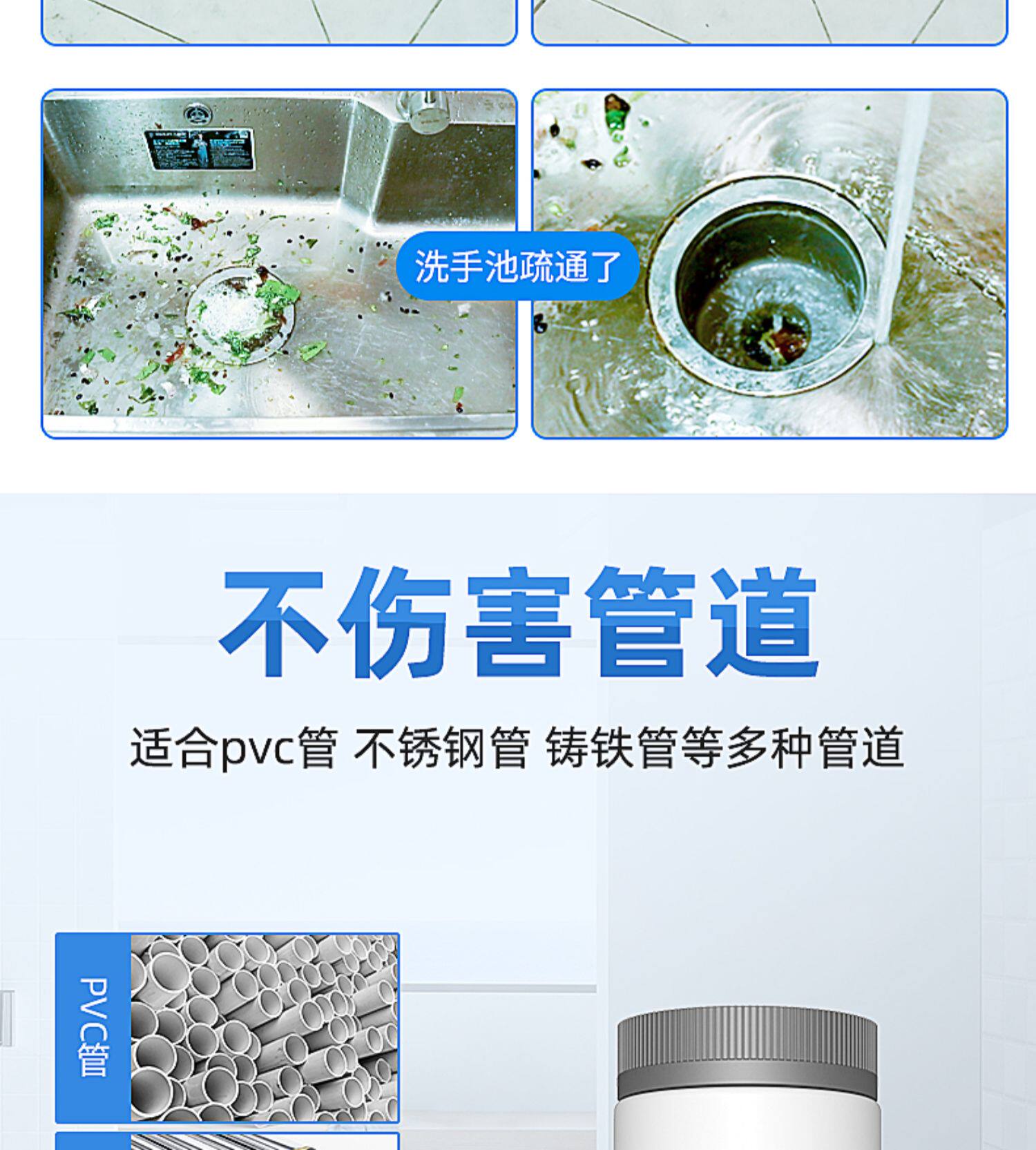 洗手池疏通了

不伤害管道

适合pvc管 不锈钢管 铸铁管等多种管道

PVC管