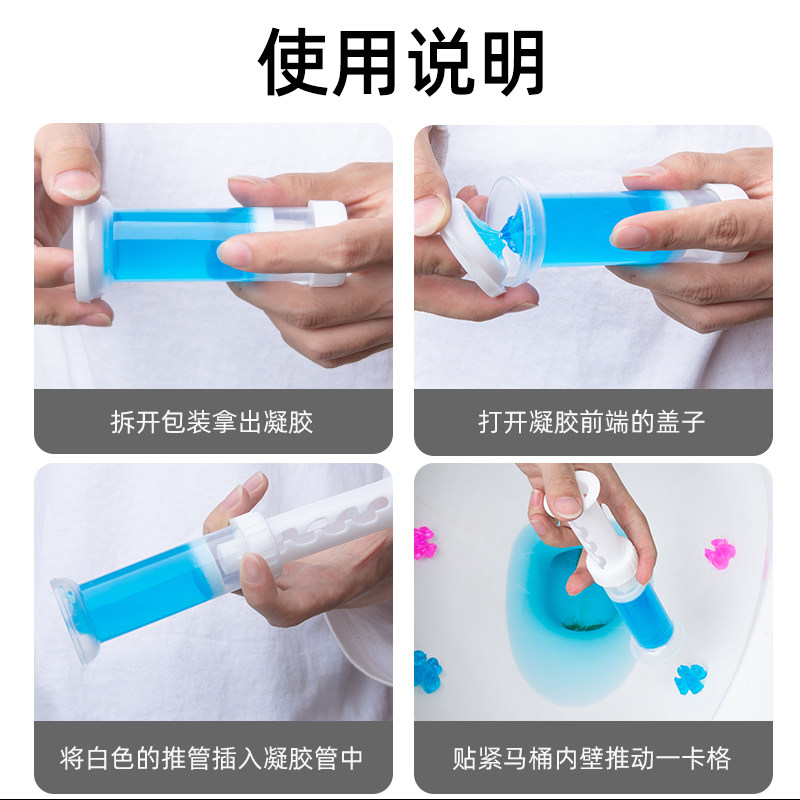 使用说明

拆开包装拿出凝胶

打开凝胶前端的盖子

将白色的推管插入凝胶管中

贴紧马桶内壁推动一卡格