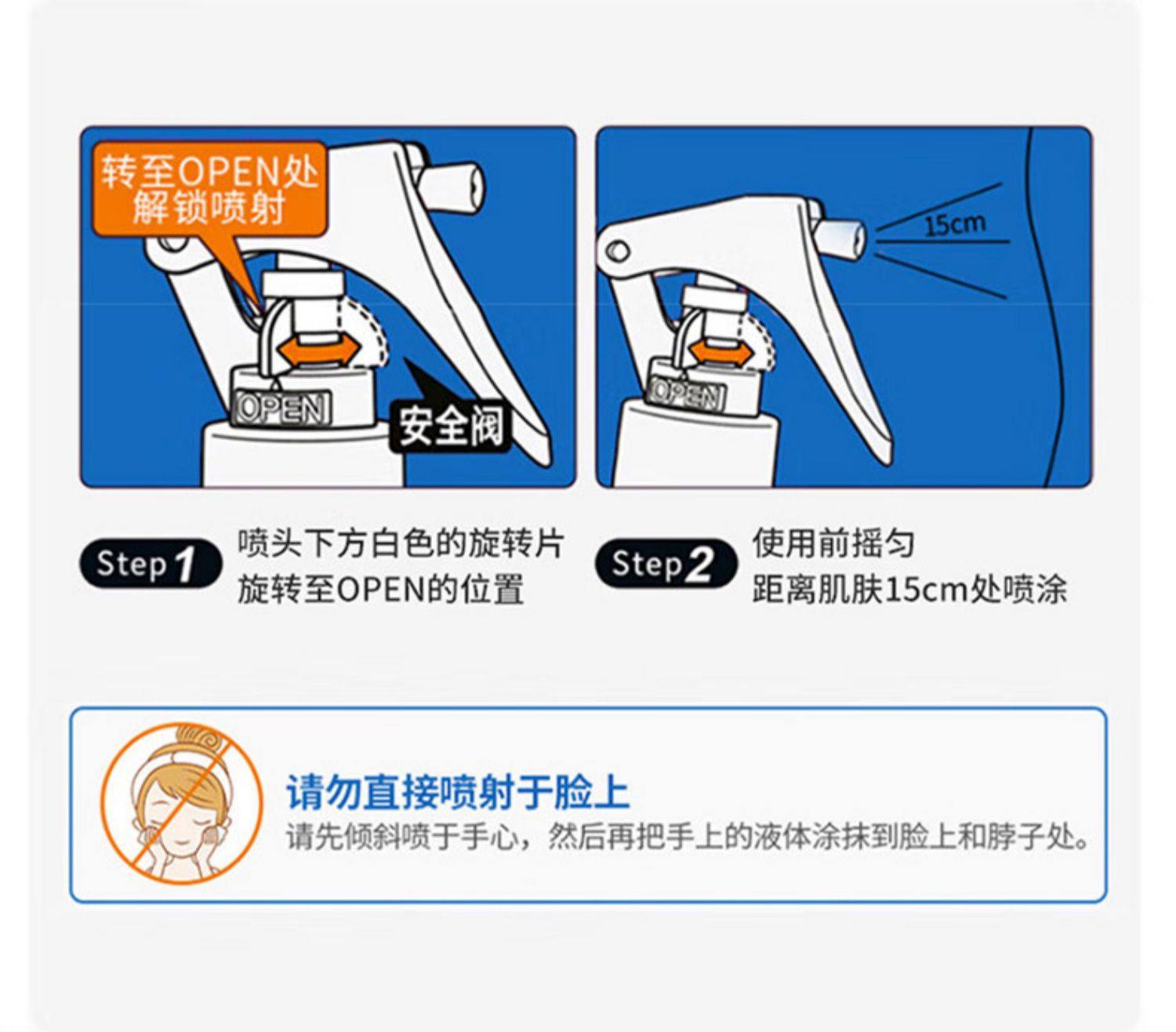 转至OPEN处
解锁喷射

OPEN

安全阀

15cm

OPEN

Step 1 喷头下方白色的旋转片
旋转至OPEN的位置

Step 2 使用前摇匀
距离肌肤15cm处喷涂

请勿直接喷射于脸上
请先倾斜喷于手心，然后再把手上的液体涂抹到脸上和脖子处。