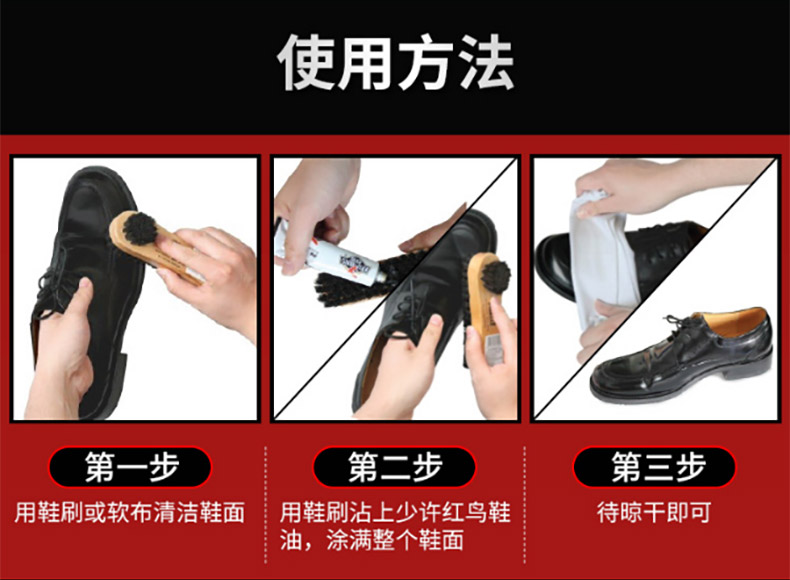 使用方法

第一步
用鞋刷或软布清洁鞋面

第二步
用鞋刷沾上少许红鸟鞋油，涂满整个鞋面

第三步
待晾干即可