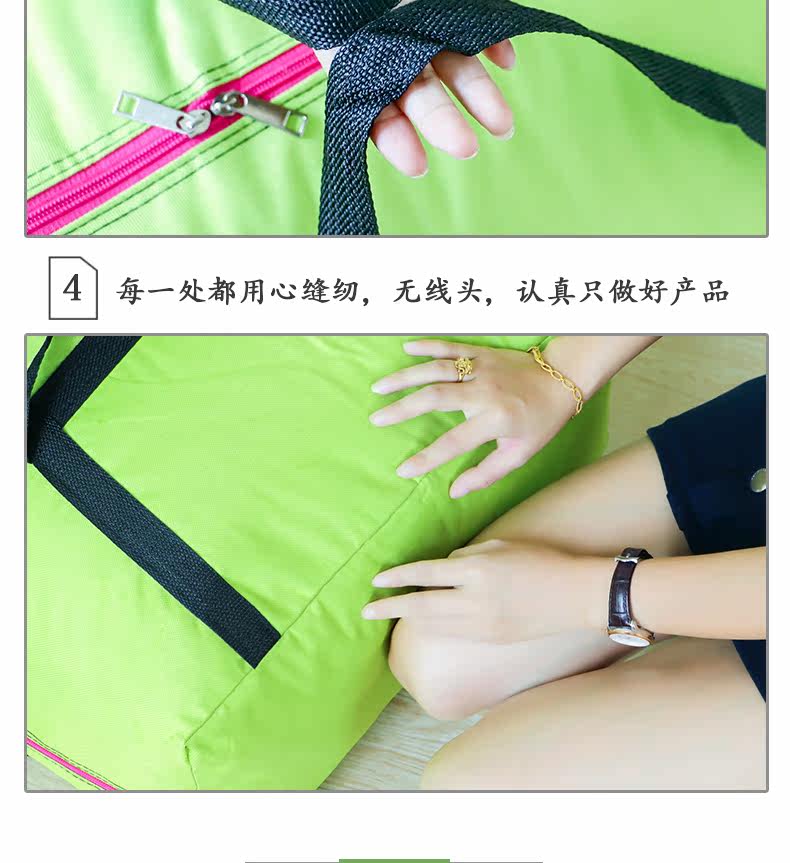 4 每一处都用心缝纫，无线头，认真只做好产品