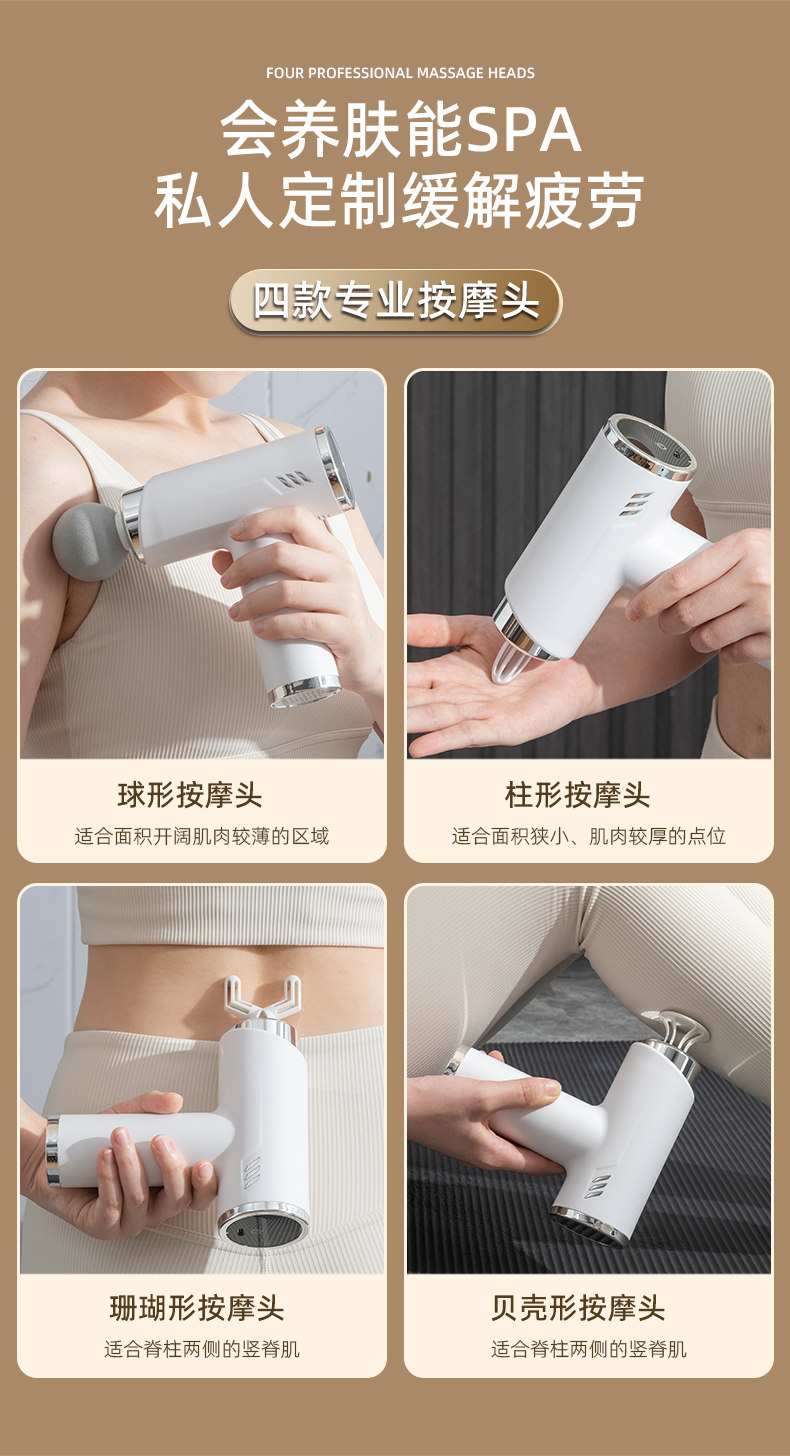 FOUR PROFESSIONAL MASSAGE HEADS

会养肤能SPA
私人定制缓解疲劳

四款专业按摩头

球形按摩头
适合面积开阔肌肉较薄的区域

柱形按摩头
适合面积狭小、肌肉较厚的点位

珊瑚形按摩头
适合脊柱两侧的竖脊肌

贝壳形按摩头
适合脊柱两侧的竖脊肌