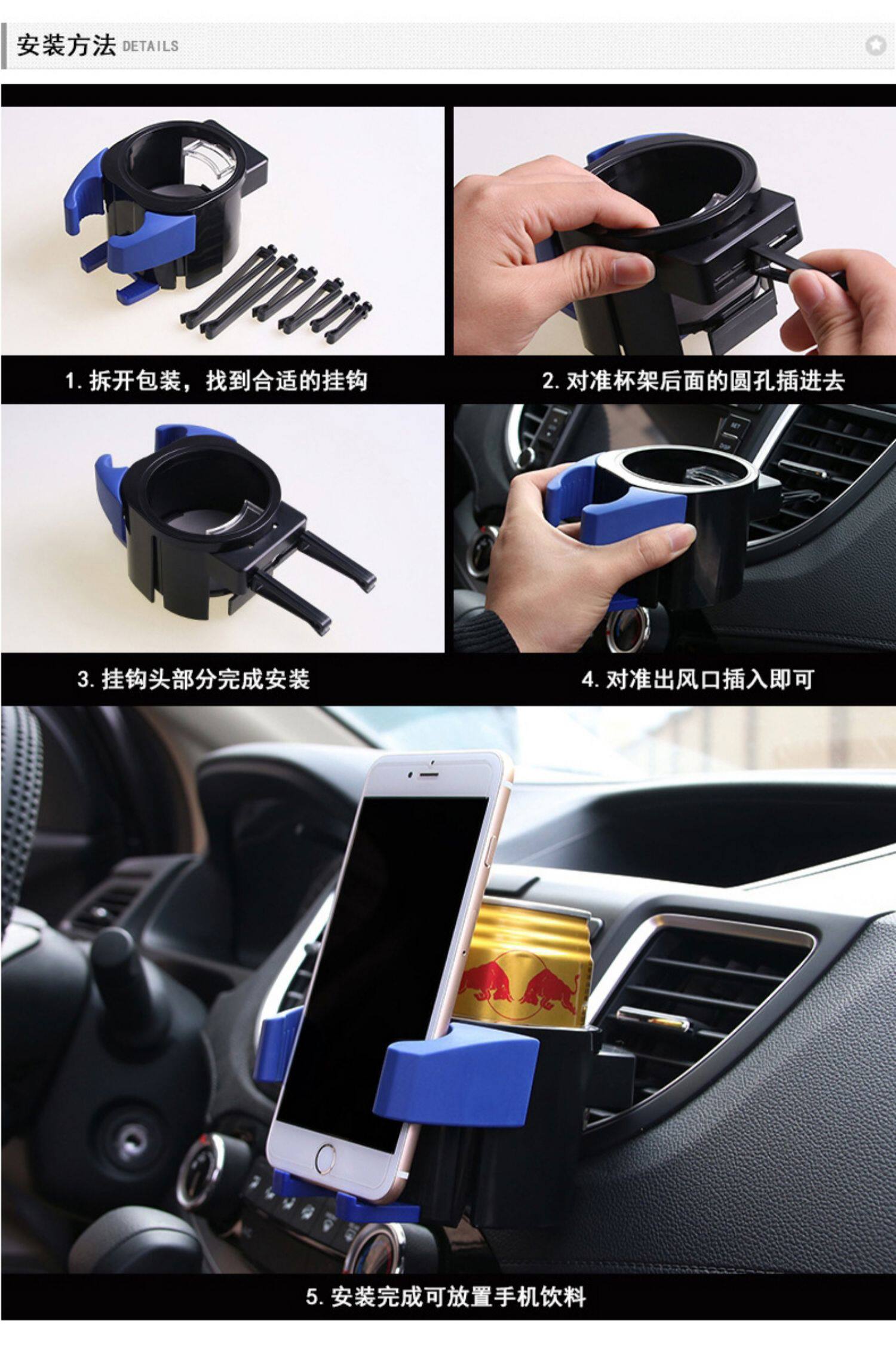 安装方法 DETAILS

1. 拆开包装，找到合适的挂钩

2. 对准杯架后面的圆孔插进去

3. 挂钩头部分完成安装

4. 对准出风口插入即可

5. 安装完成可放置手机饮料