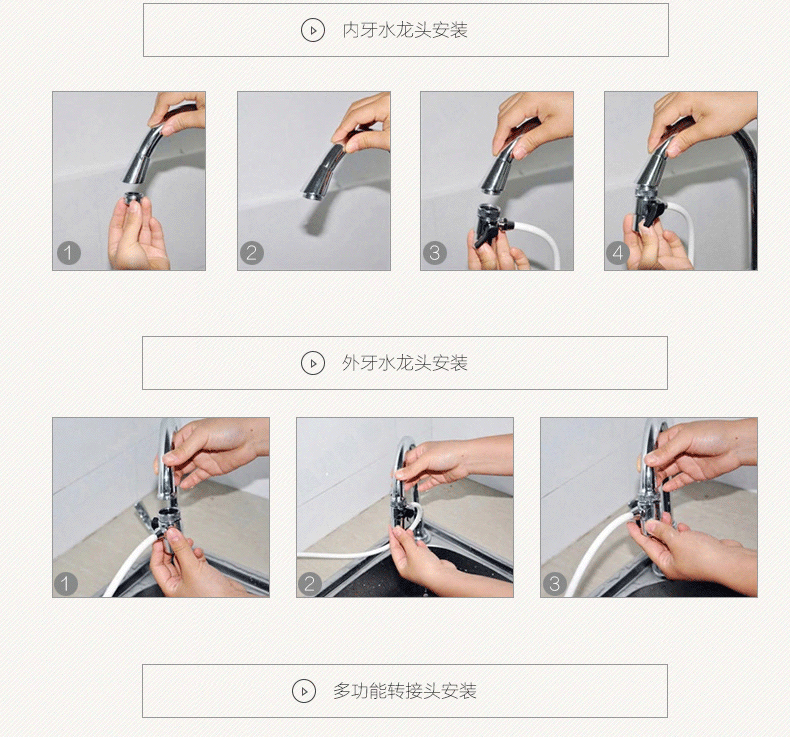 内牙水龙头安装

1

2

3

4

外牙水龙头安装

1

2

3

多功能转接头安装