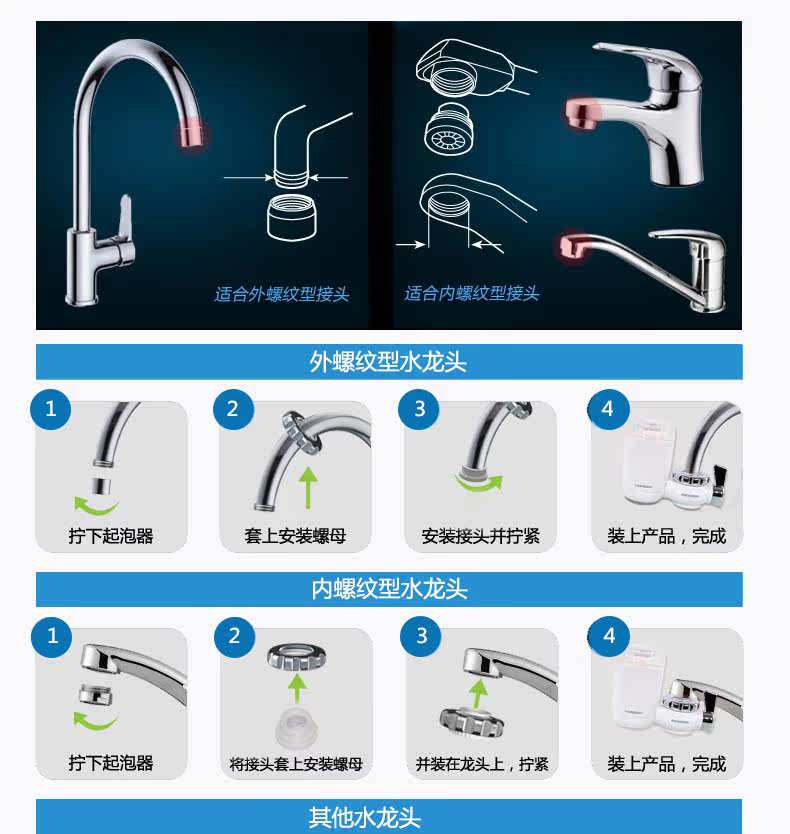 适合外螺纹型接头

适合内螺纹型接头

外螺纹型水龙头

1
拧下起泡器

2
套上安装螺母

3
安装接头并拧紧

4
装上产品，完成

内螺纹型水龙头

1
拧下起泡器

2
将接头套上安装螺母

3
并装在龙头上，拧紧

4
装上产品，完成

其他水龙头