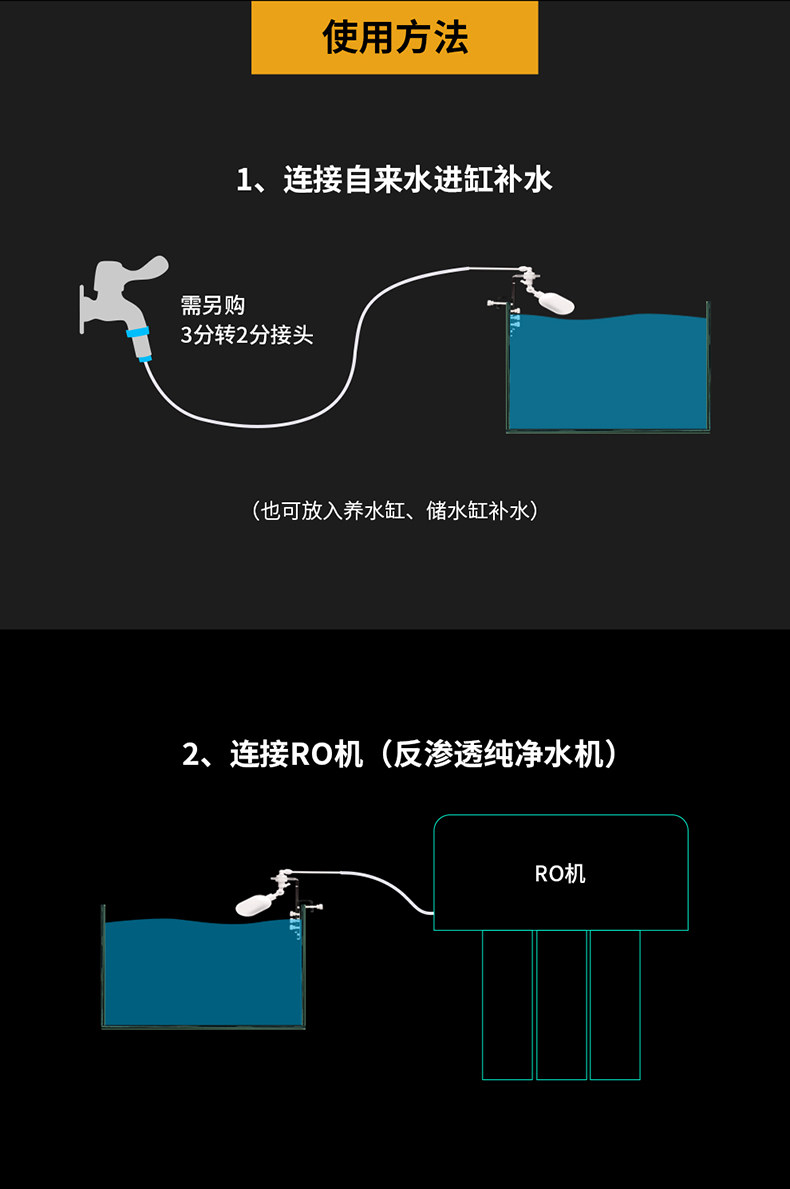 使用方法

1、连接自来水进缸补水

需另购
3分转2分接头

（也可放入养水缸、储水缸补水）

2、连接RO机（反渗透纯净水机）

RO机