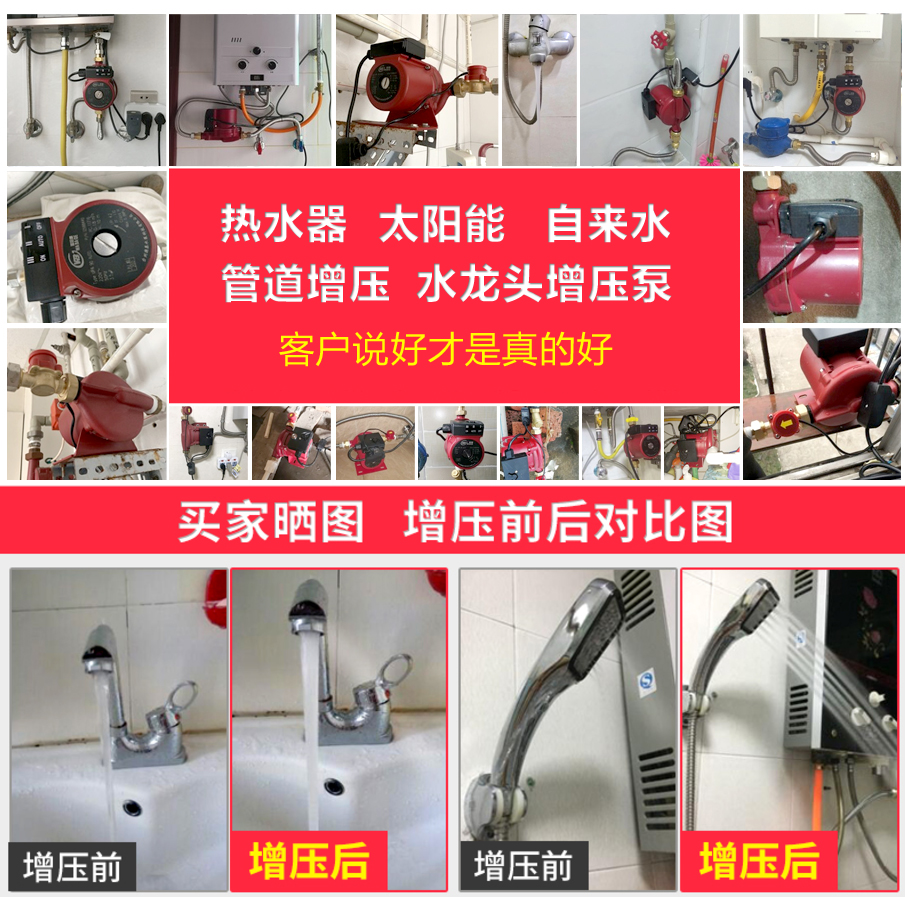 热水器 太阳能 自来水
管道增压 水龙头增压泵
客户说好才是真的好

买家晒图 增压前后对比图

增压前
增压后
增压前
增压后