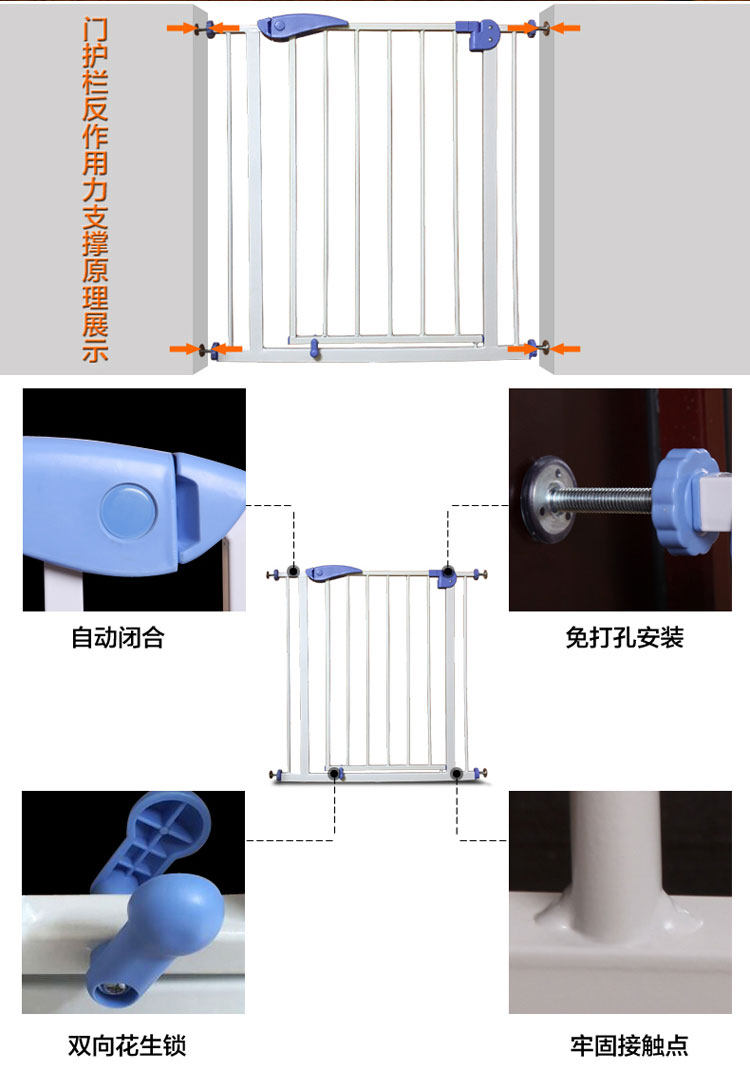 门护栏反作用力支撑原理展示

自动闭合

免打孔安装

双向花生锁

牢固接触点