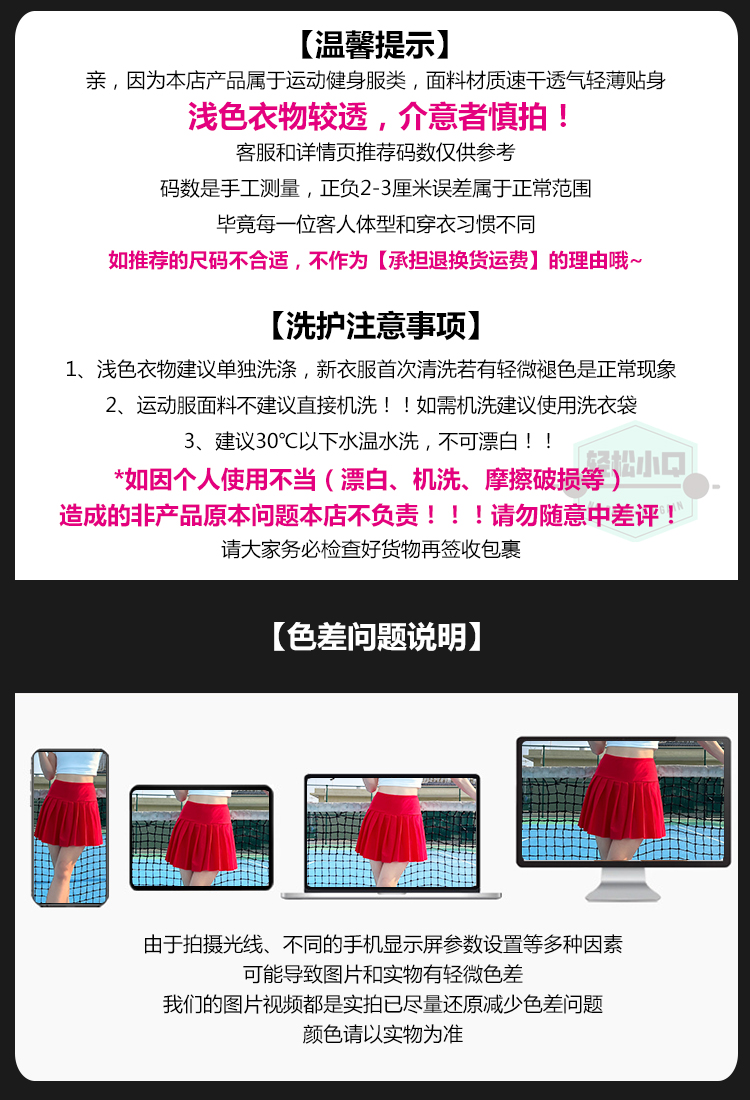 【温馨提示】

亲，因为本店产品属于运动健身服类，面料材质速干透气轻薄贴身

浅色衣物较透，介意者慎拍！

客服和详情页推荐码数仅供参考

码数是手工测量，正负2-3厘米误差属于正常范围

毕竟每一位客人体型和穿衣习惯不同

如推荐的尺码不合适，不作为【承担退换货运费】的理由哦~

【洗护注意事项】

1、浅色衣物建议单独洗涤，新衣服首次清洗若有轻微褪色是正常现象

2、运动服面料不建议直接机洗！！如需机洗建议使用洗衣袋

3、建议30℃以下水温水洗，不可漂白！！

*如因个人使用不当（漂白、机洗、摩擦破损等）

造成的非产品原本问题本店不负责！！！请勿随意中差评！

请大家务必检查好货物再签收包裹

轻松小Q

【色差问题说明】

由于拍摄光线、不同的手机显示屏参数设置等多种因素

可能导致图片和实物有轻微色差

我们的图片视频都是实拍已尽量还原减少色差问题

颜色请以实物为准