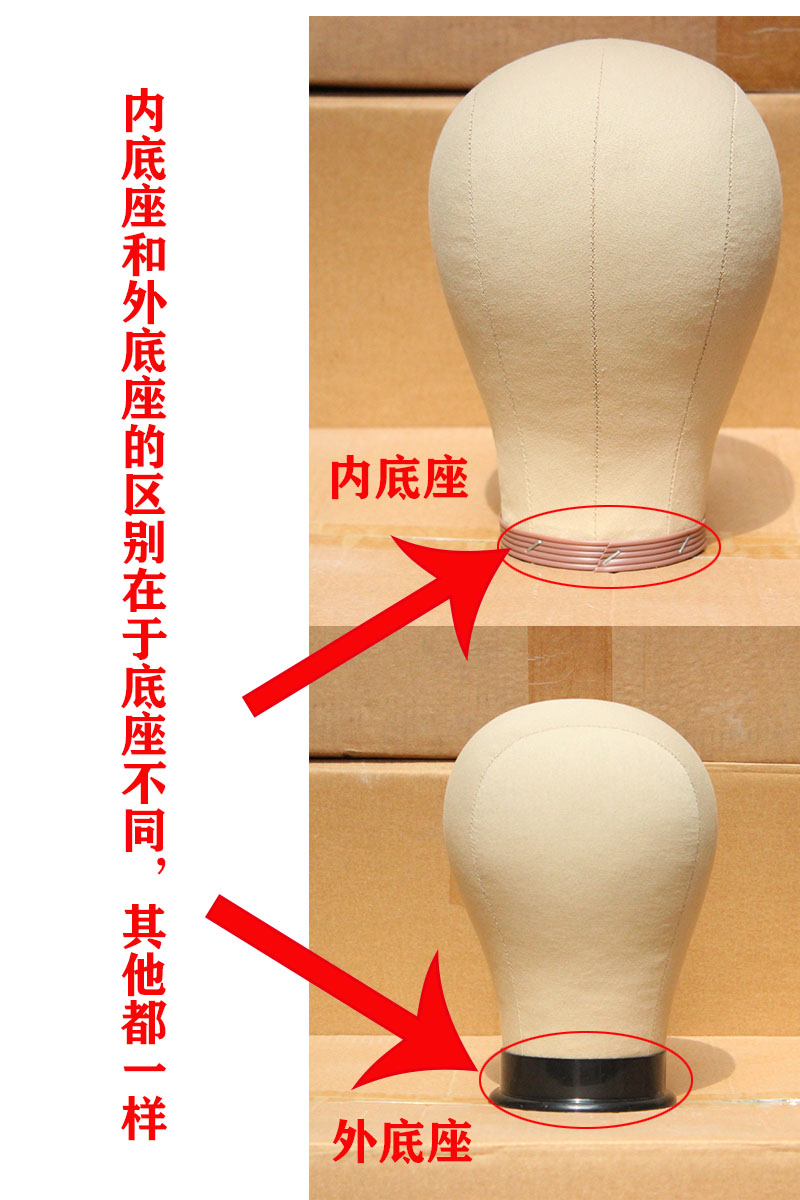 内底座和外底座的区别在于底座不同，其他都一样

内底座

外底座