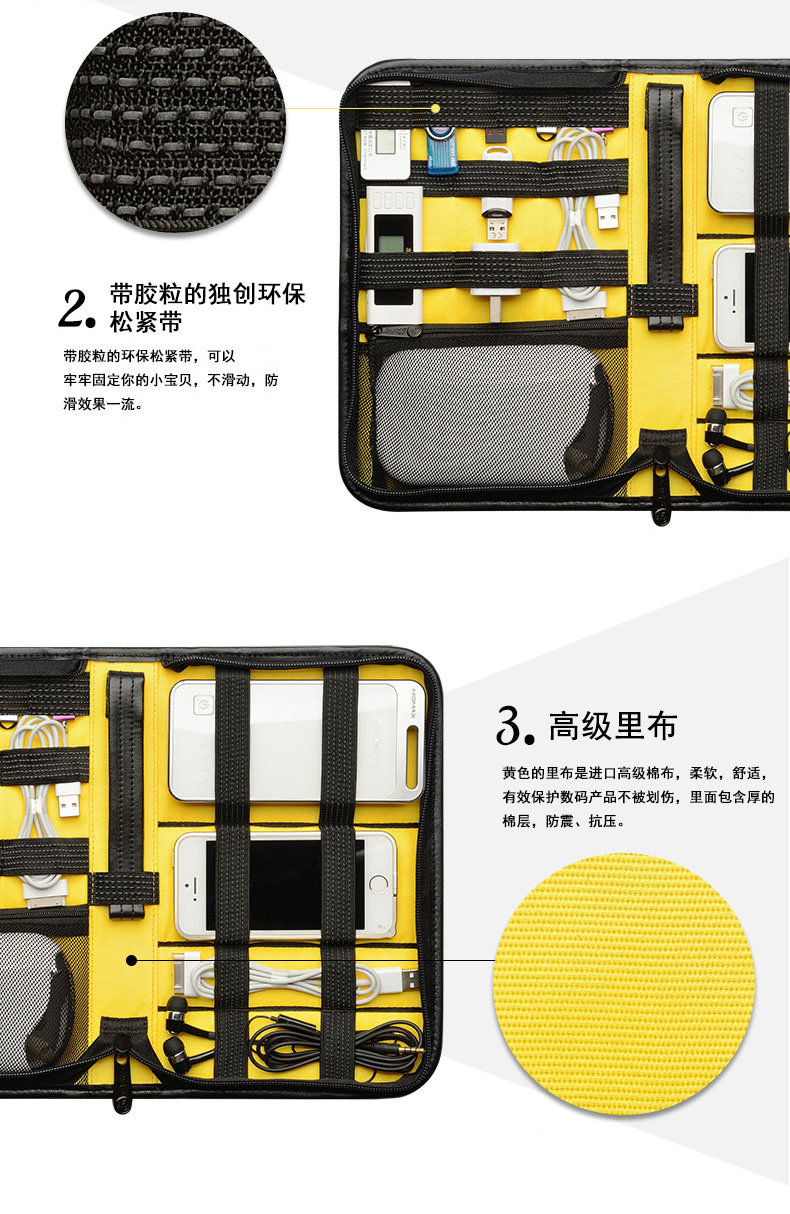 2. 带胶粒的独创环保松紧带

带胶粒的环保松紧带，可以牢牢固定你的小宝贝，不滑动，防滑效果一流。

MOMAX

3. 高级里布

黄色的里布是进口高级棉布，柔软，舒适，有效保护数码产品不被划伤，里面包含厚的棉层，防震、抗压。