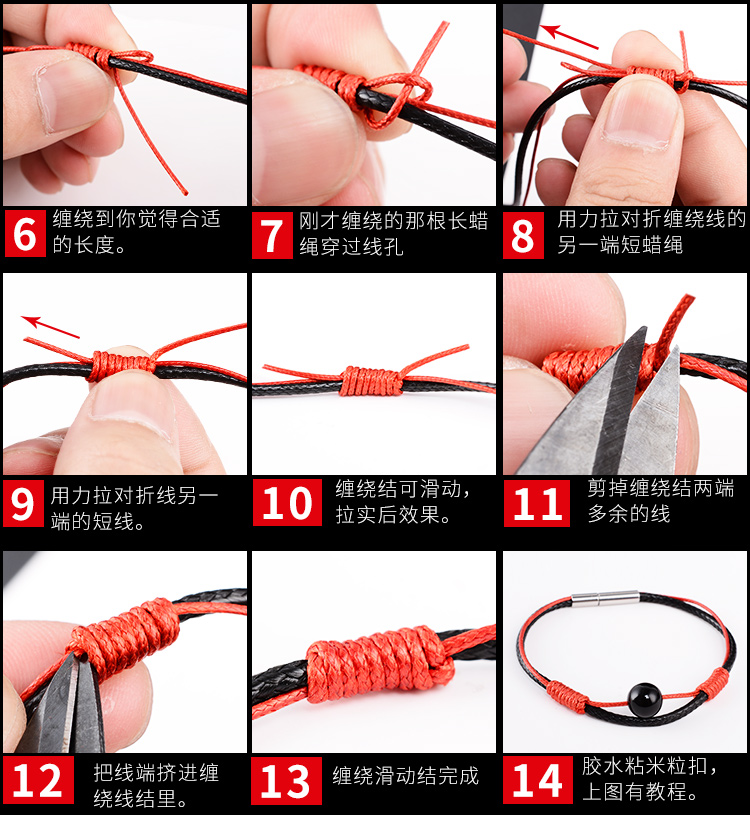 6 缠绕到你觉得合适的长度。

7 刚才缠绕的那根长蜡绳穿过线孔

8 用力拉对折缠绕线的另一端短蜡绳

9 用力拉对折线另一端的短线。

10 缠绕结可滑动，拉实后效果。

11 剪掉缠绕结两端多余的线

12 把线端挤进缠绕线结里。

13 缠绕滑动结完成

14 胶水粘米粒扣，上图有教程。