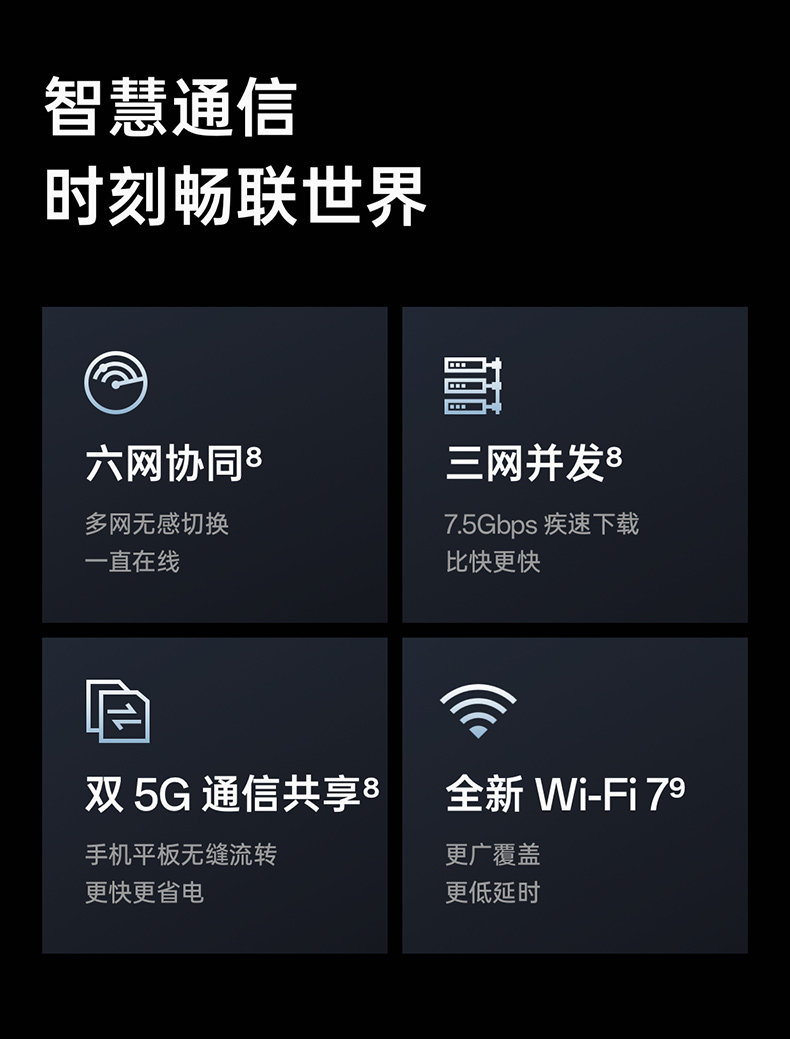 智慧通信
时刻畅联世界

六网协同$^{8}$

多网无感切换
一直在线

三网并发$^{8}$

7.5Gbps 疾速下载
比快更快

双5G通信共享$^{8}$

手机平板无缝流转
更快更省电

全新Wi-Fi 7$^{9}$

更广覆盖
更低延时