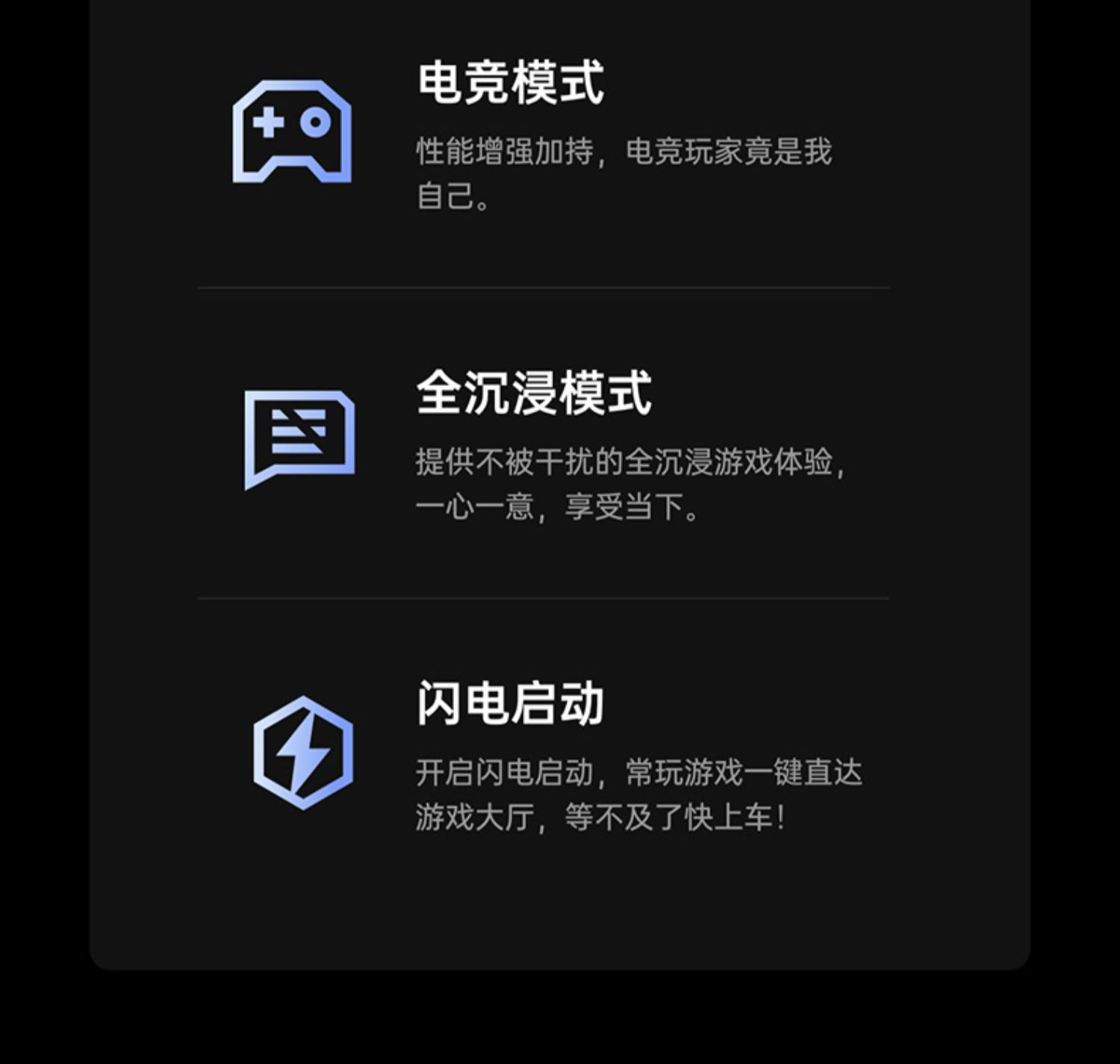 电竞模式

性能增强加持，电竞玩家竟是我自己。

全沉浸模式

提供不被干扰的全沉浸游戏体验，一心一意，享受当下。

闪电启动

开启闪电启动，常玩游戏一键直达游戏大厅，等不及了快上车！