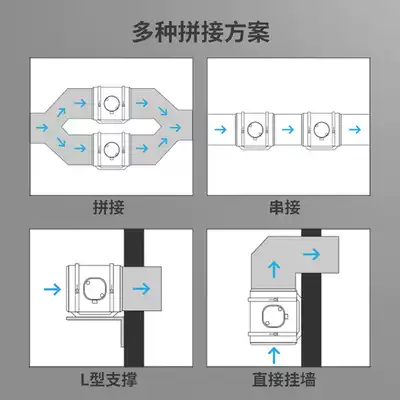 多种拼接方案

拼接

串接

L型支撑

直接挂墙