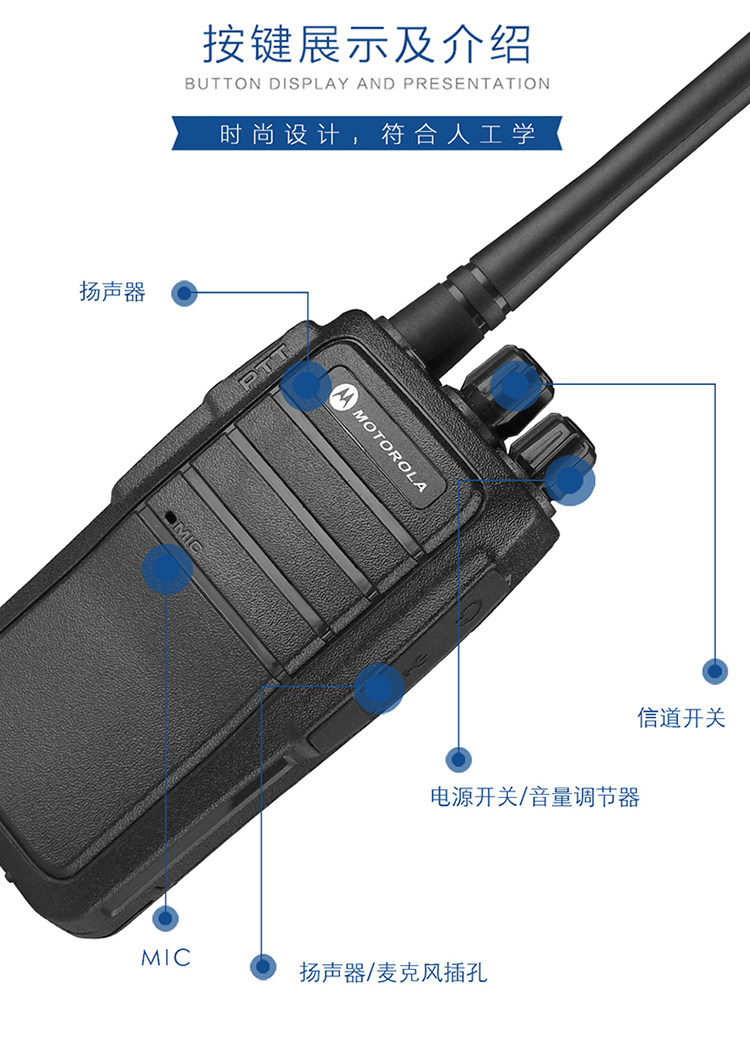 按键展示及介绍
BUTTON DISPLAY AND PRESENTATION

时尚设计，符合人工学

扬声器

PTT

MOTOROLA

MIC

信道开关

电源开关/音量调节器

MIC

扬声器/麦克风插孔