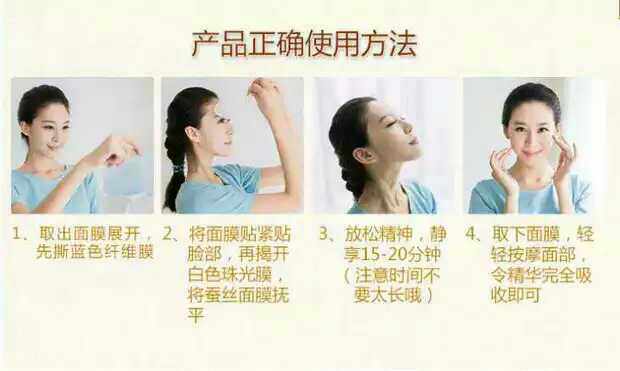 产品正确使用方法

1、取出面膜展开，先撕蓝色纤维膜

2、将面膜贴紧贴脸部，再揭开白色珠光膜，将蚕丝面膜抚平

3、放松精神，静享15-20分钟（注意时间不要太长哦）

4、取下面膜，轻轻按摩面部，令精华完全吸收即可