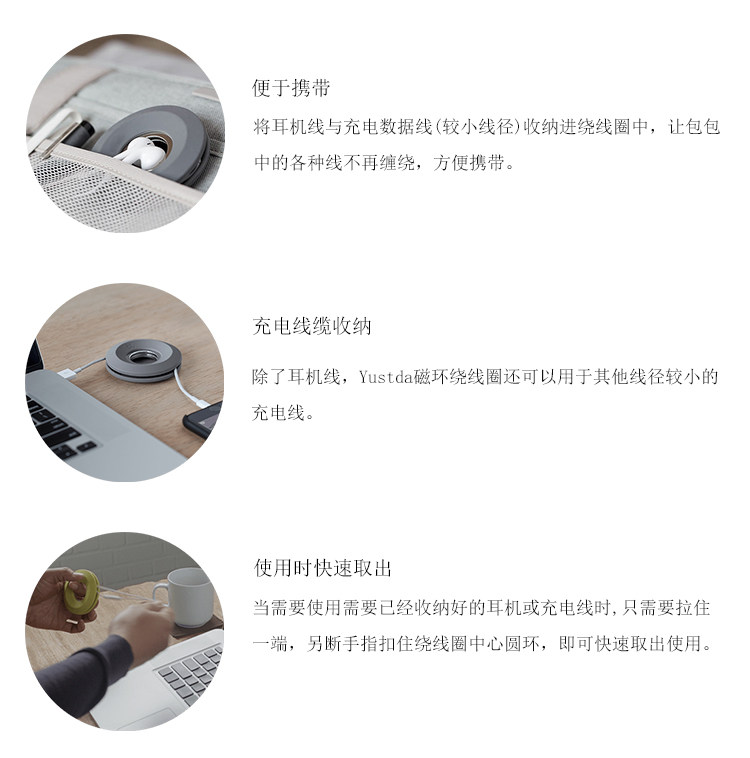 便于携带

将耳机线与充电数据线(较小线径)收纳进绕线圈中，让包包中的各种线不再缠绕，方便携带。

充电线缆收纳

除了耳机线，Yustda磁环绕线圈还可以用于其他线径较小的充电线。

使用时快速取出

当需要使用需要已经收纳好的耳机或充电线时,只需要拉住一端，另断手指扣住绕线圈中心圆环，即可快速取出使用。