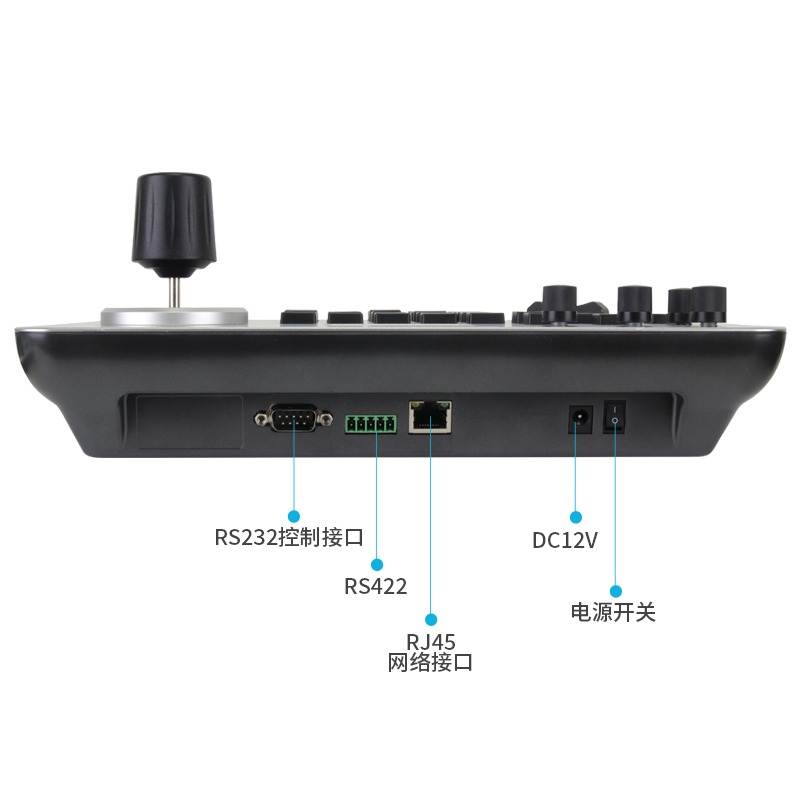 RS232控制接口

RS422

RJ45
网络接口

DC12V

电源开关