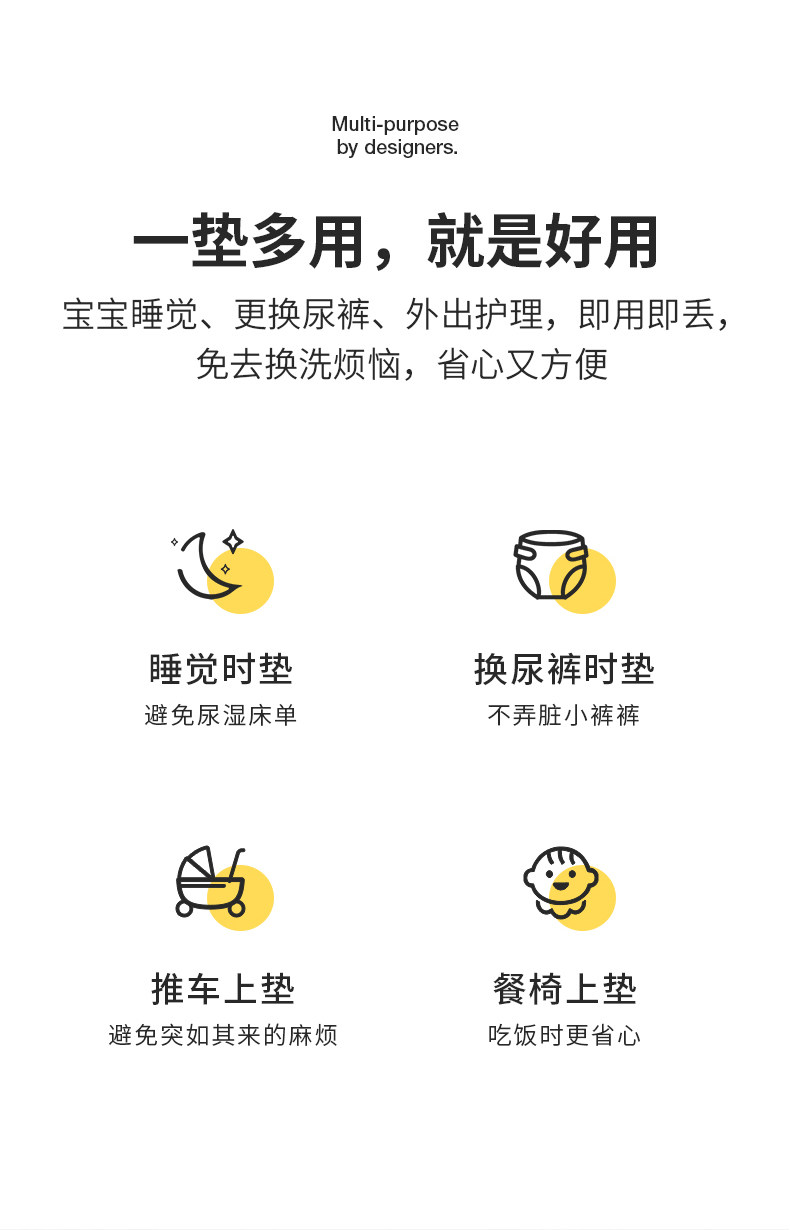 Multi-purpose
by designers.

一垫多用，就是好用

宝宝睡觉、更换尿裤、外出护理，即用即丢，免去换洗烦恼，省心又方便

睡觉时垫
避免尿湿床单

换尿裤时垫
不弄脏小裤裤

推车上垫
避免突如其来的麻烦

餐椅上垫
吃饭时更省心