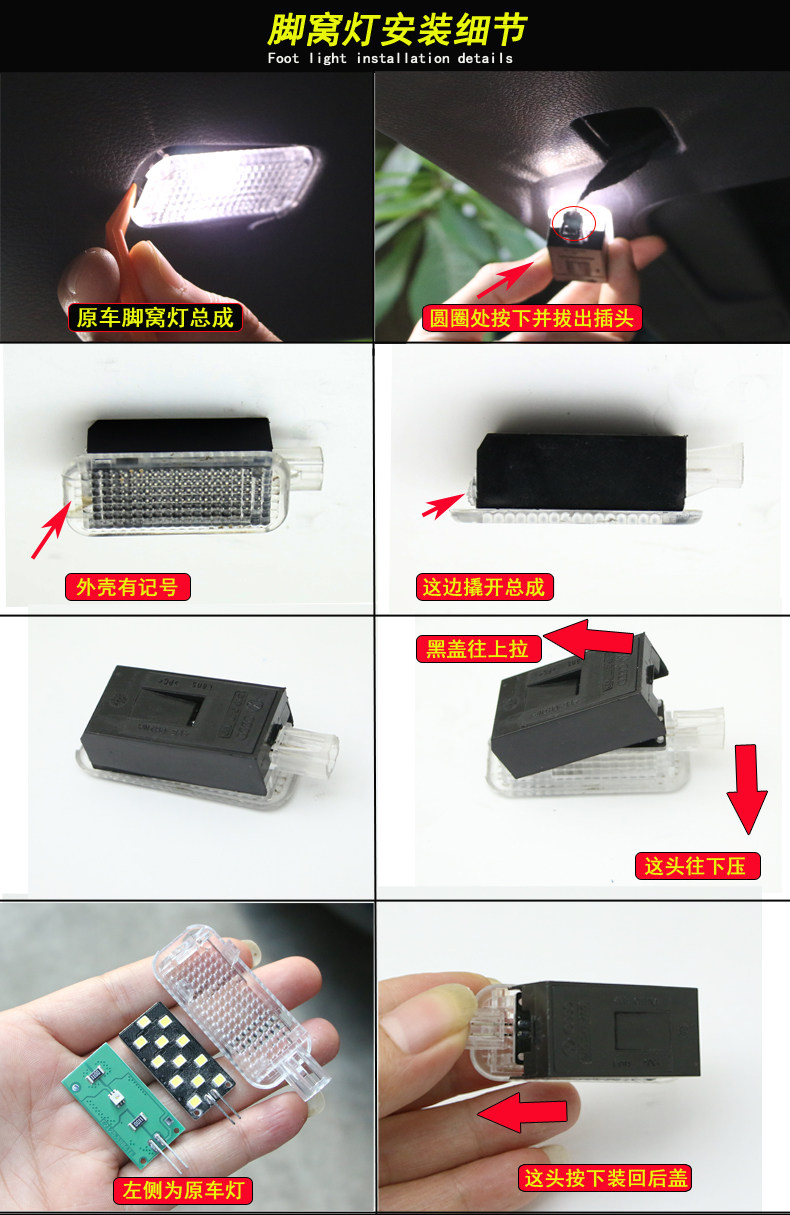 脚窝灯安装细节
Foot light installation details

原车脚窝灯总成

圆圈处按下并拔出插头

外壳有记号

这边撬开总成

黑盖往上拉

这头往下压

左侧为原车灯

这头按下装回后盖