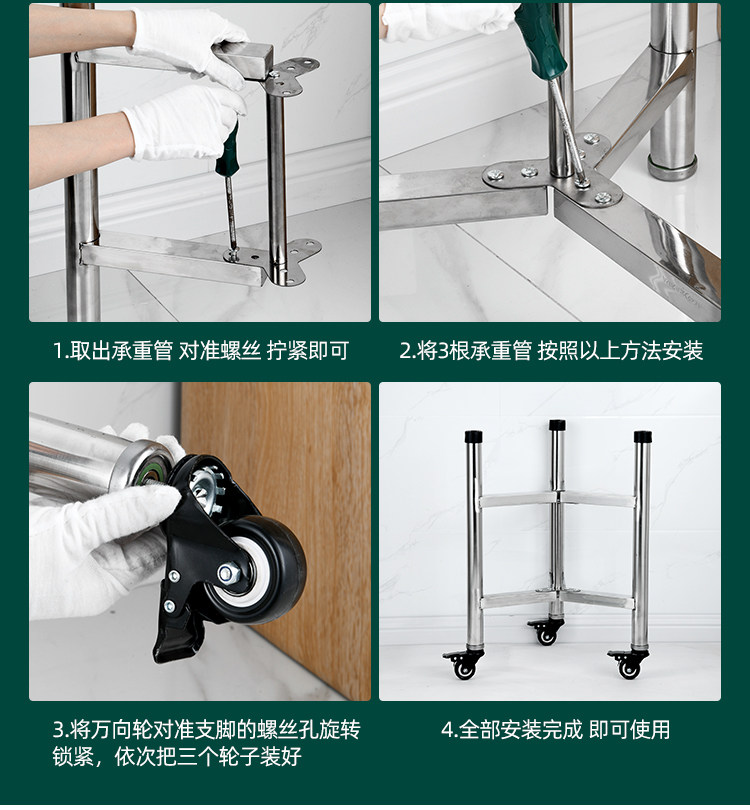 1.取出承重管 对准螺丝 拧紧即可

2.将3根承重管 按照以上方法安装

3.将万向轮对准支脚的螺丝孔旋转锁紧，依次把三个轮子装好

4.全部安装完成 即可使用