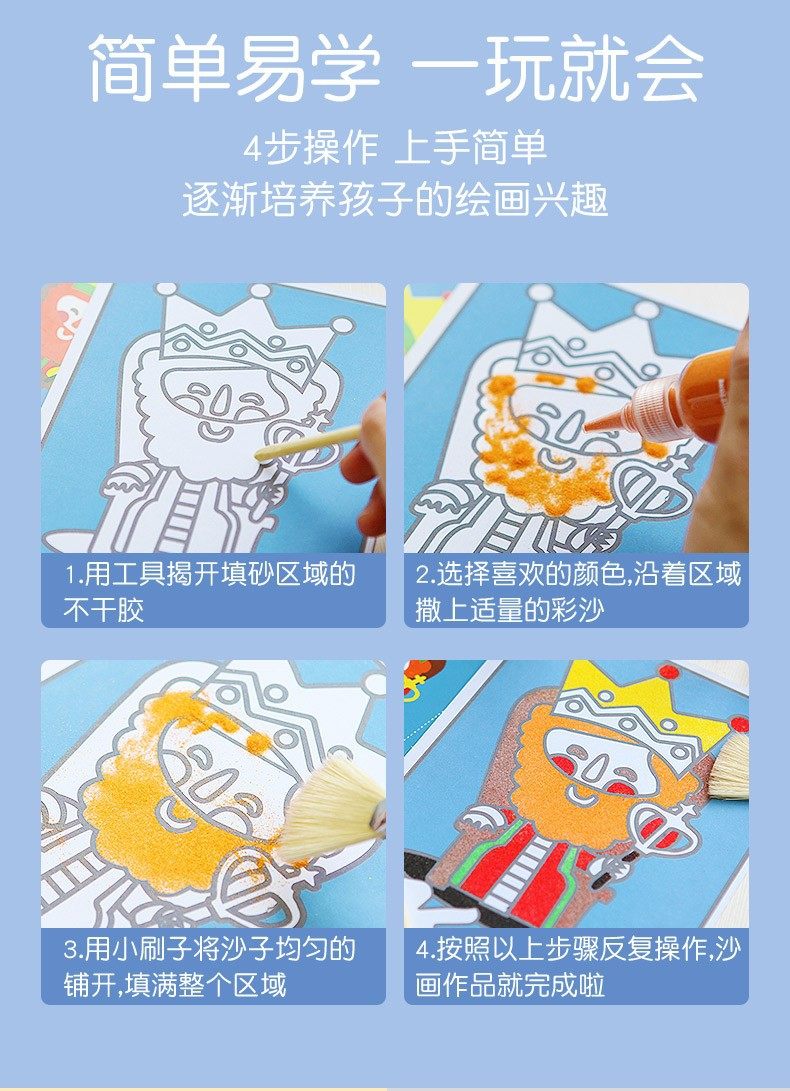 简单易学 一玩就会

4步操作 上手简单
逐渐培养孩子的绘画兴趣

1.用工具揭开填砂区域的不干胶

2.选择喜欢的颜色,沿着区域撒上适量的彩沙

3.用小刷子将沙子均匀的铺开,填满整个区域

4.按照以上步骤反复操作,沙画作品就完成啦