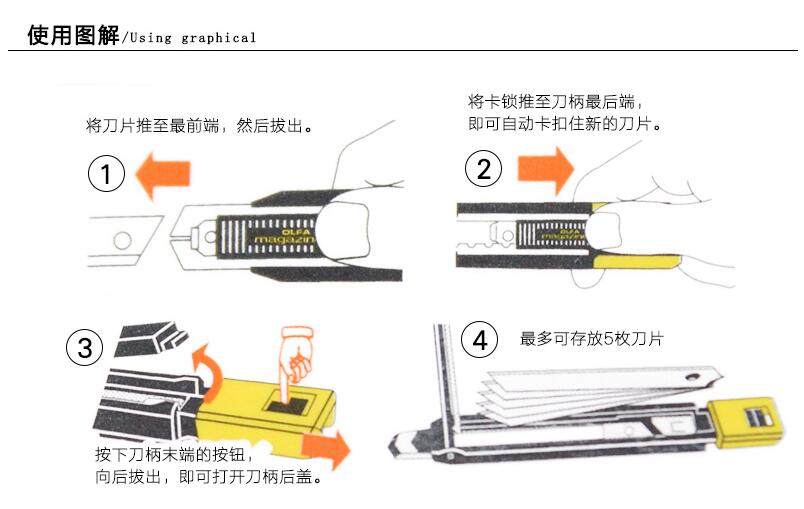 使用图解/Using graphical

将刀片推至最前端，然后拔出。

①

OLFA magazin

将卡锁推至刀柄最后端，即可自动卡扣住新的刀片。

②

OLFA magazin

③

按下刀柄末端的按钮，向后拔出，即可打开刀柄后盖。

④

最多可存放5枚刀片