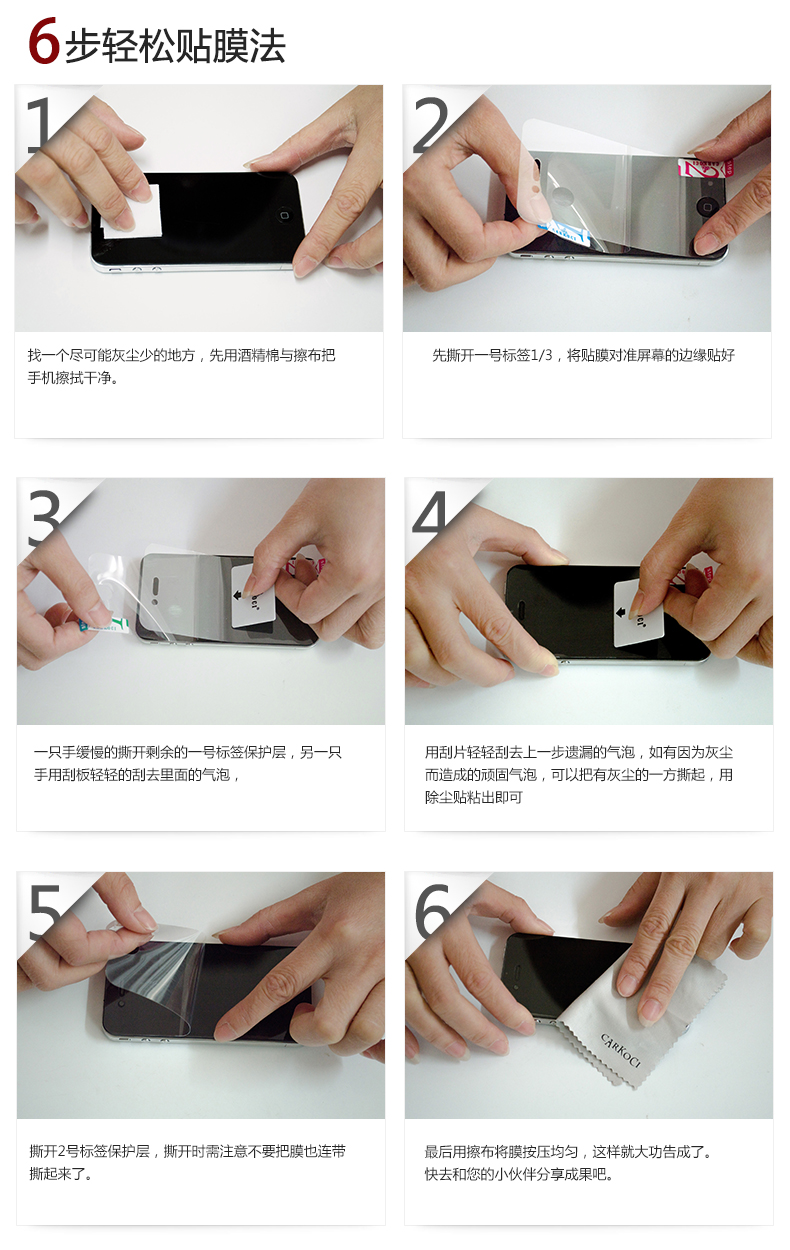 6步轻松贴膜法

1

找一个尽可能灰尘少的地方，先用酒精棉与擦布把手机擦拭干净。

2

先撕开一号标签1/3，将贴膜对准屏幕的边缘贴好

3

一只手缓慢的撕开剩余的一号标签保护层，另一只手用刮板轻轻的刮去里面的气泡，

4

用刮片轻轻刮去上一步遗漏的气泡，如有因为灰尘而造成的顽固气泡，可以把有灰尘的一方撕起，用除尘贴粘出即可

5

撕开2号标签保护层，撕开时需注意不要把膜也连带撕起来了。

6

CARKOCI

最后用擦布将膜按压均匀，这样就大功告成了。快去和您的小伙伴分享成果吧。