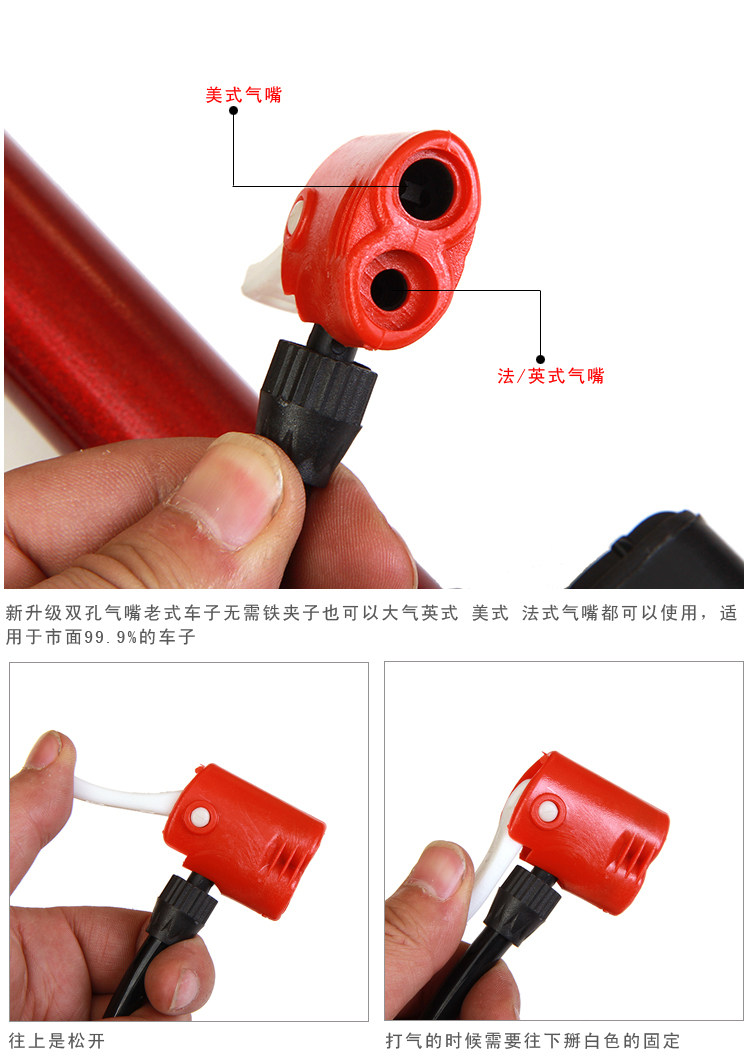 美式气嘴

法/英式气嘴

新升级双孔气嘴老式车子无需铁夹子也可以大气英式 美式 法式气嘴都可以使用，适用于市面99.9%的车子

往上是松开

打气的时候需要往下掰白色的固定