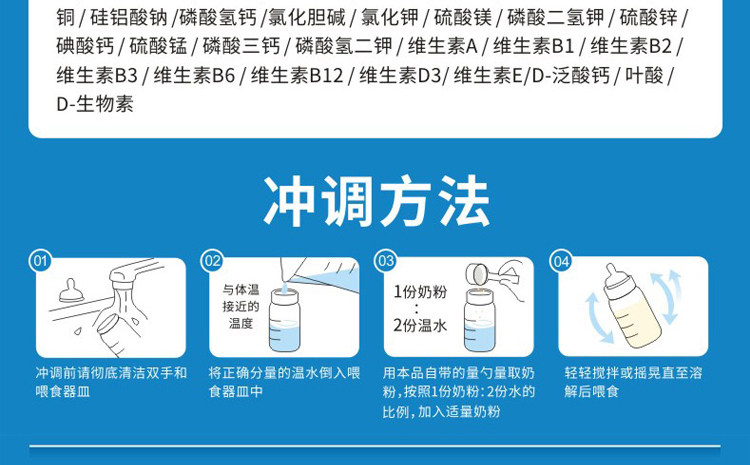 铜 / 硅铝酸钠 /磷酸氢钙 /氯化胆碱 / 氯化钾 / 硫酸镁 / 磷酸二氢钾 / 硫酸锌 / 碘酸钙 / 硫酸锰 / 磷酸三钙 / 磷酸氢二钾 / 维生素A / 维生素B1 / 维生素B2 / 维生素B3 / 维生素B6 / 维生素B12 / 维生素D3/ 维生素E/D-泛酸钙 / 叶酸 / D-生物素

冲调方法

01

冲调前请彻底清洁双手和喂食器皿

02

与体温接近的温度

将正确分量的温水倒入喂食器皿中

03

1份奶粉
:
2份温水

用本品自带的量勺量取奶粉，按照1份奶粉：2份水的比例，加入适量奶粉

04

轻轻搅拌或摇晃直至溶解后喂食