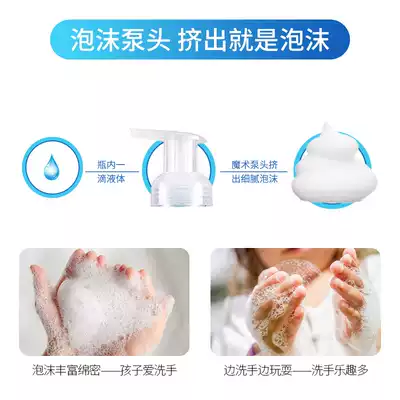 泡沫泵头 挤出就是泡沫

瓶内一滴液体

魔术泵头挤出细腻泡沫

泡沫丰富绵密——孩子爱洗手

边洗手边玩耍——洗手乐趣多