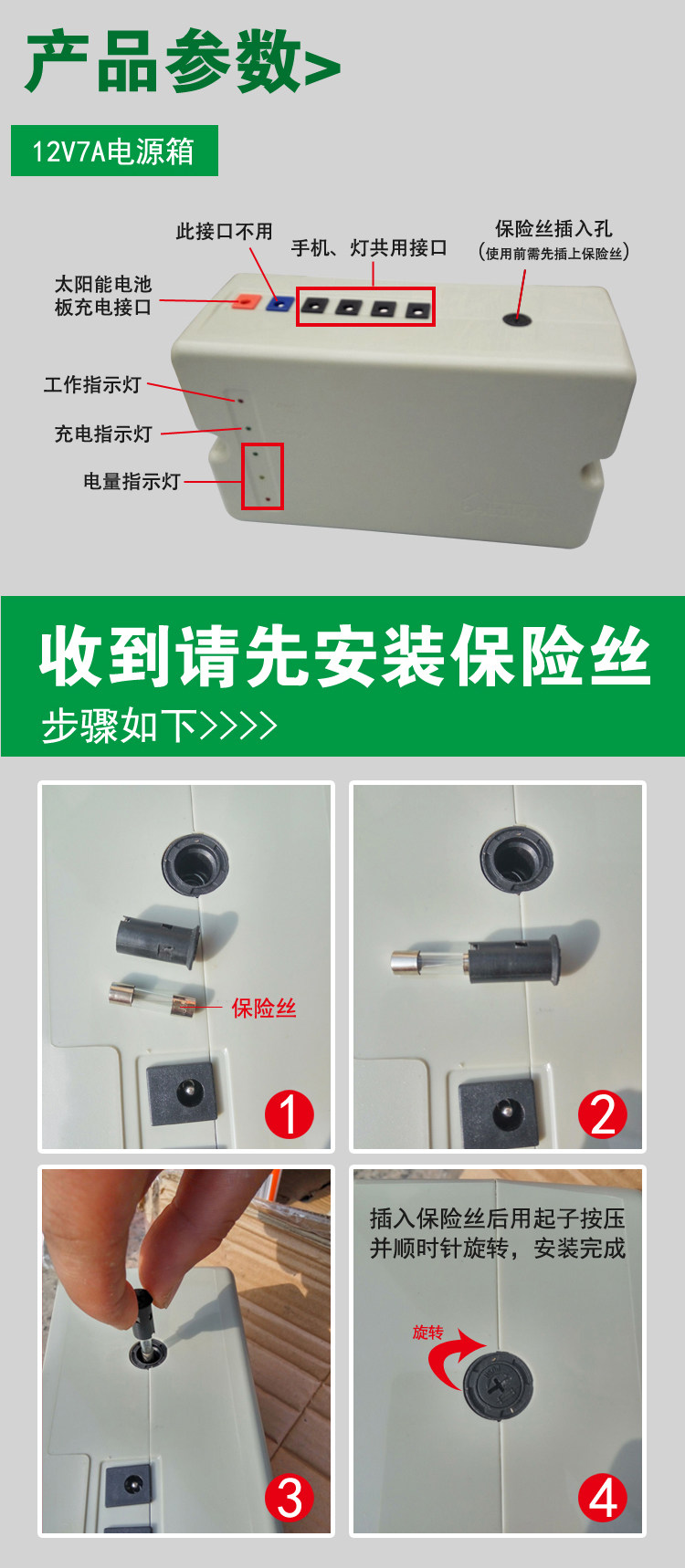 产品参数>

12V7A电源箱

此接口不用

手机、灯共用接口

保险丝插入孔
（使用前需先插上保险丝）

太阳能电池板充电接口

工作指示灯

充电指示灯

电量指示灯

收到请先安装保险丝
步骤如下>>>>

保险丝

1

2

3

插入保险丝后用起子按压并顺时针旋转，安装完成

旋转

4