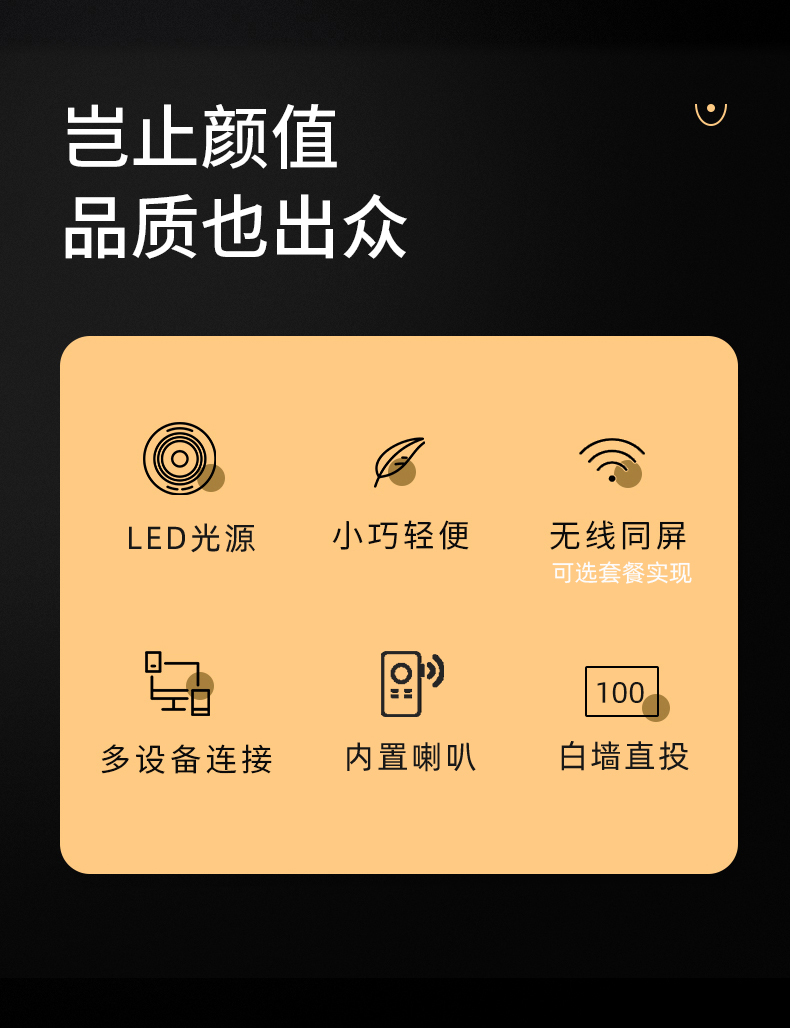 岂止颜值
品质也出众

LED光源

小巧轻便

无线同屏
可选套餐实现

多设备连接

内置喇叭

100

白墙直投