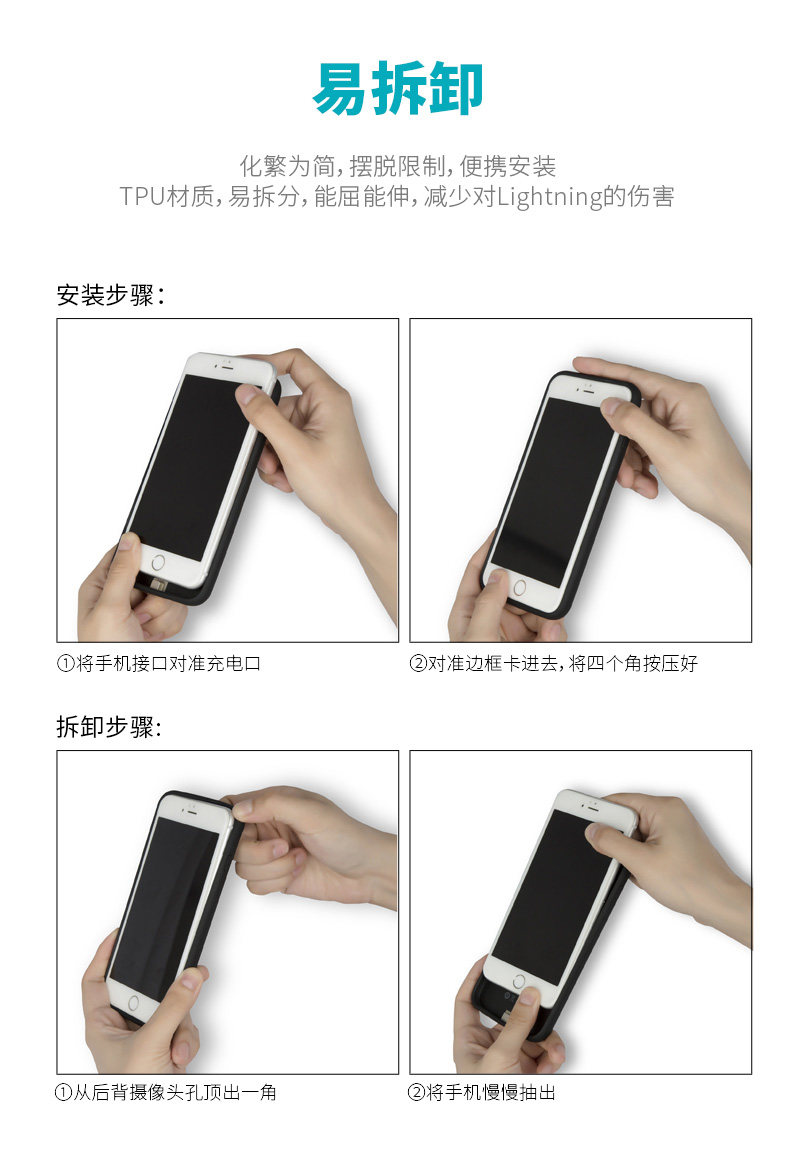 易拆卸

化繁为简，摆脱限制，便携安装
TPU材质，易拆分，能屈能伸，减少对Lightning的伤害

安装步骤：

①将手机接口对准充电口

②对准边框卡进去，将四个角按压好

拆卸步骤：

①从后背摄像头孔顶出一角

②将手机慢慢抽出