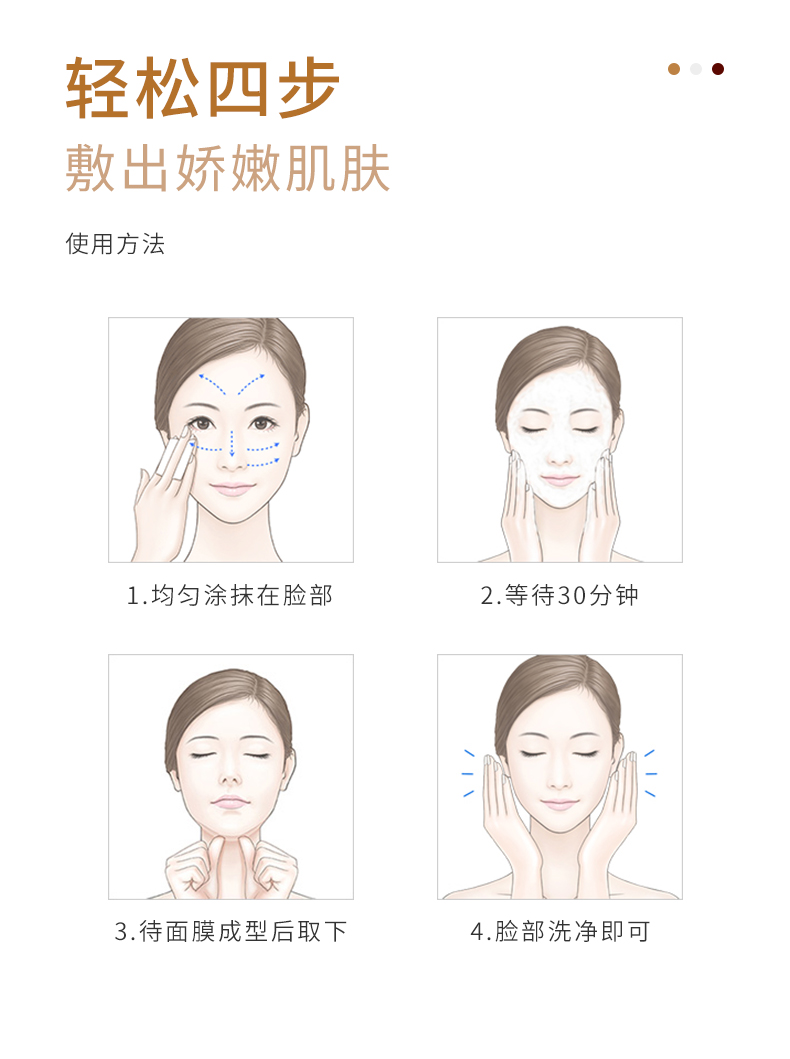 轻松四步
敷出娇嫩肌肤

使用方法

1.均匀涂抹在脸部

2.等待30分钟

3.待面膜成型后取下

4.脸部洗净即可